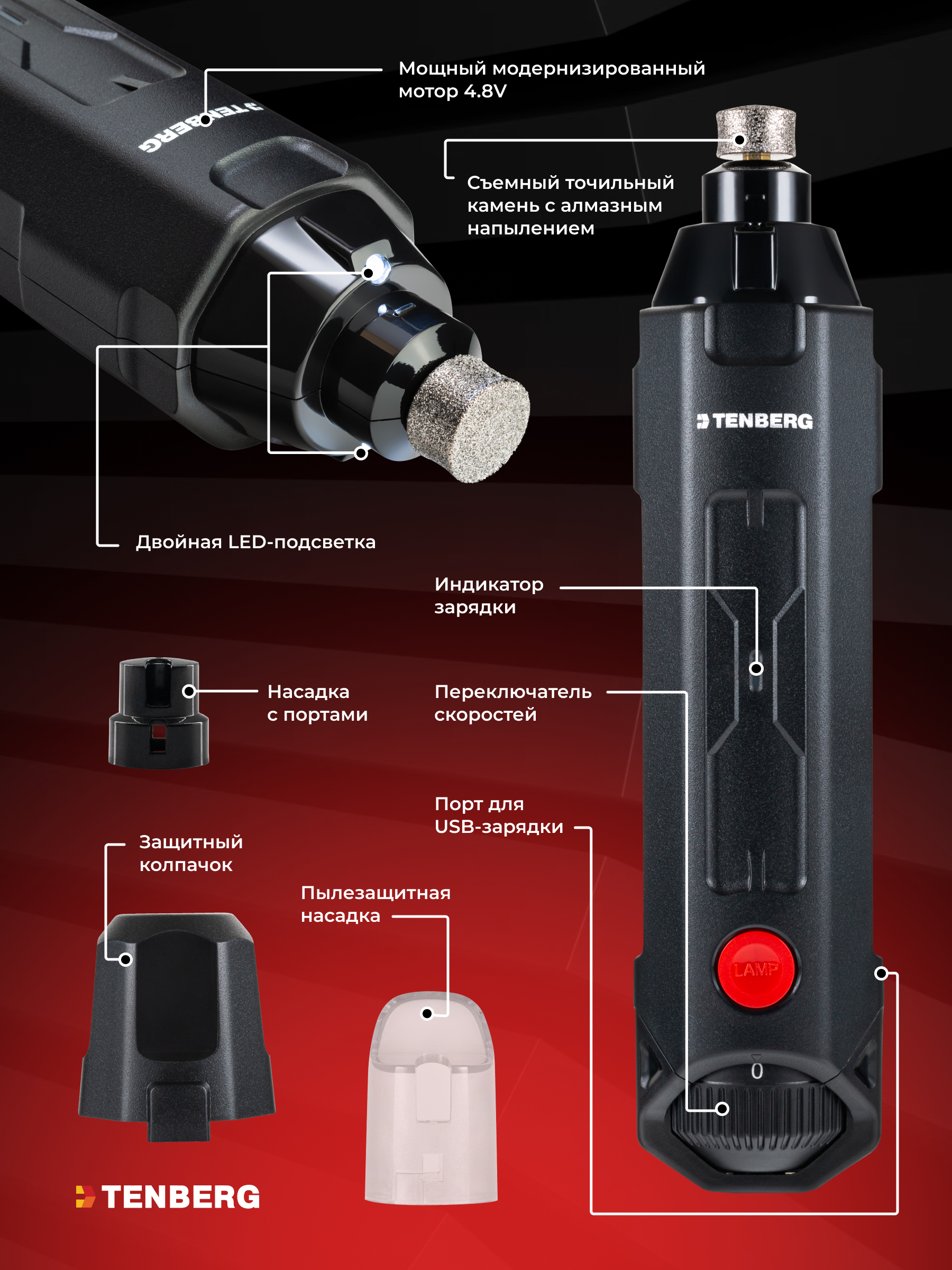 Мощный модернизированный мотор 4.8V

TENBERG

Съемный точильный камень с алмазным напылением

TENBERG

Двойная LED-подсветка

Индикатор зарядки

Насадка с портами

Переключатель скоростей

Порт для USB-зарядки

Защитный колпачок

Пылезащитная насадка

LAMP

0

TENBERG