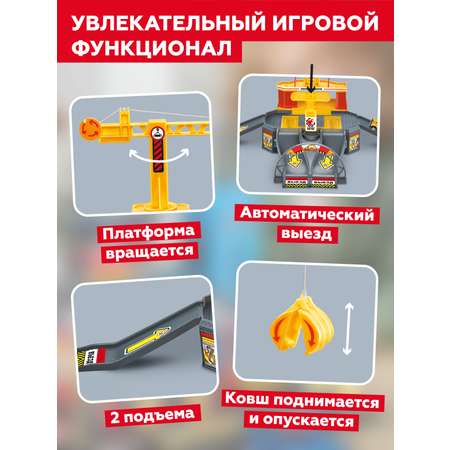 УВЛЕКАТЕЛЬНЫЙ ИГРОВОЙ ФУНКЦИОНАЛ

Платформа вращается

Автоматический выезд

2 подъема

Ковш поднимается и опускается