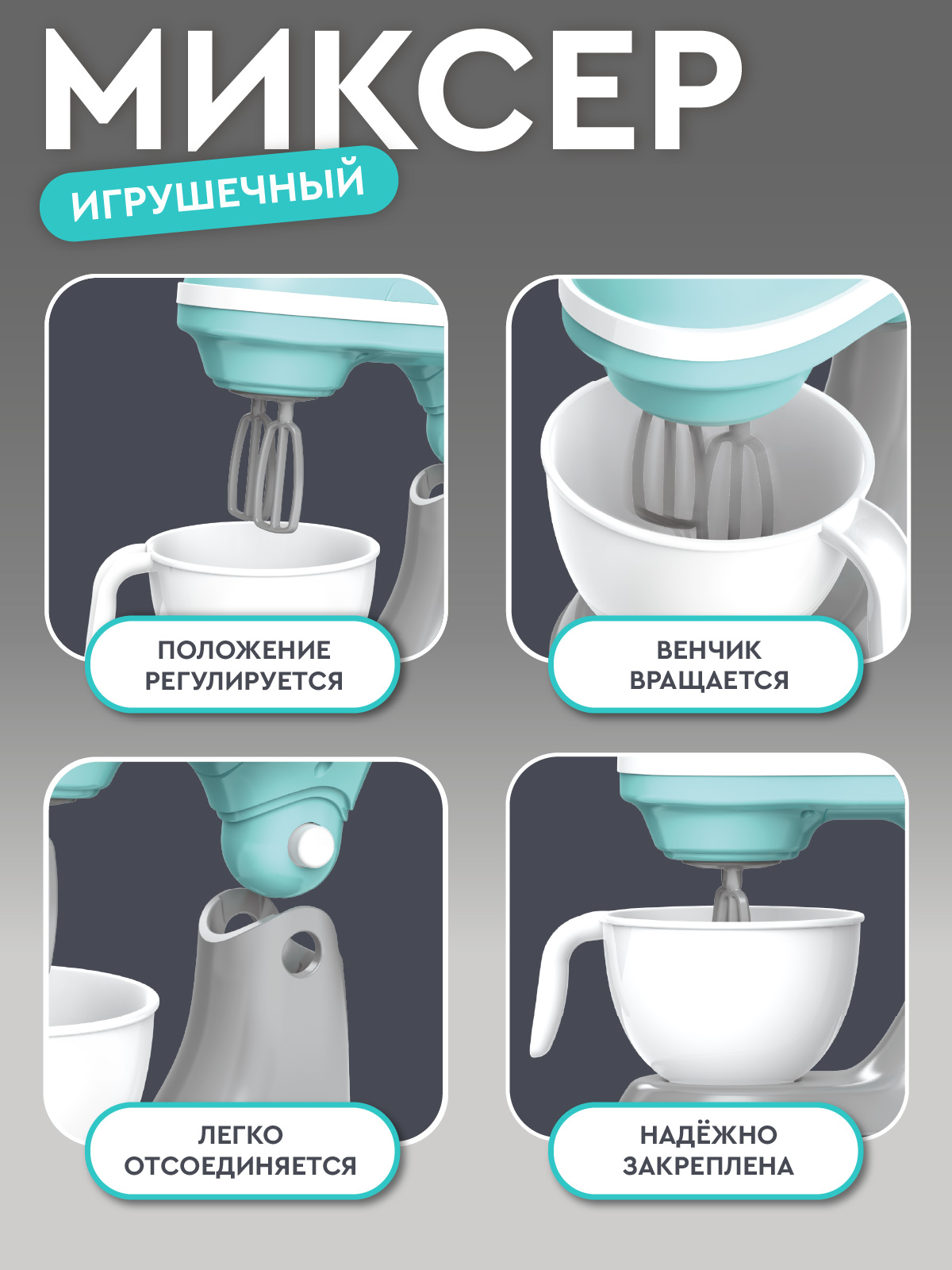 МИКСЕР
ИГРУШЕЧНЫЙ

ПОЛОЖЕНИЕ РЕГУЛИРУЕТСЯ

ВЕНЧИК ВРАЩАЕТСЯ

ЛЕГКО ОТСОЕДИНЯЕТСЯ

НАДЁЖНО ЗАКРЕПЛЕНА