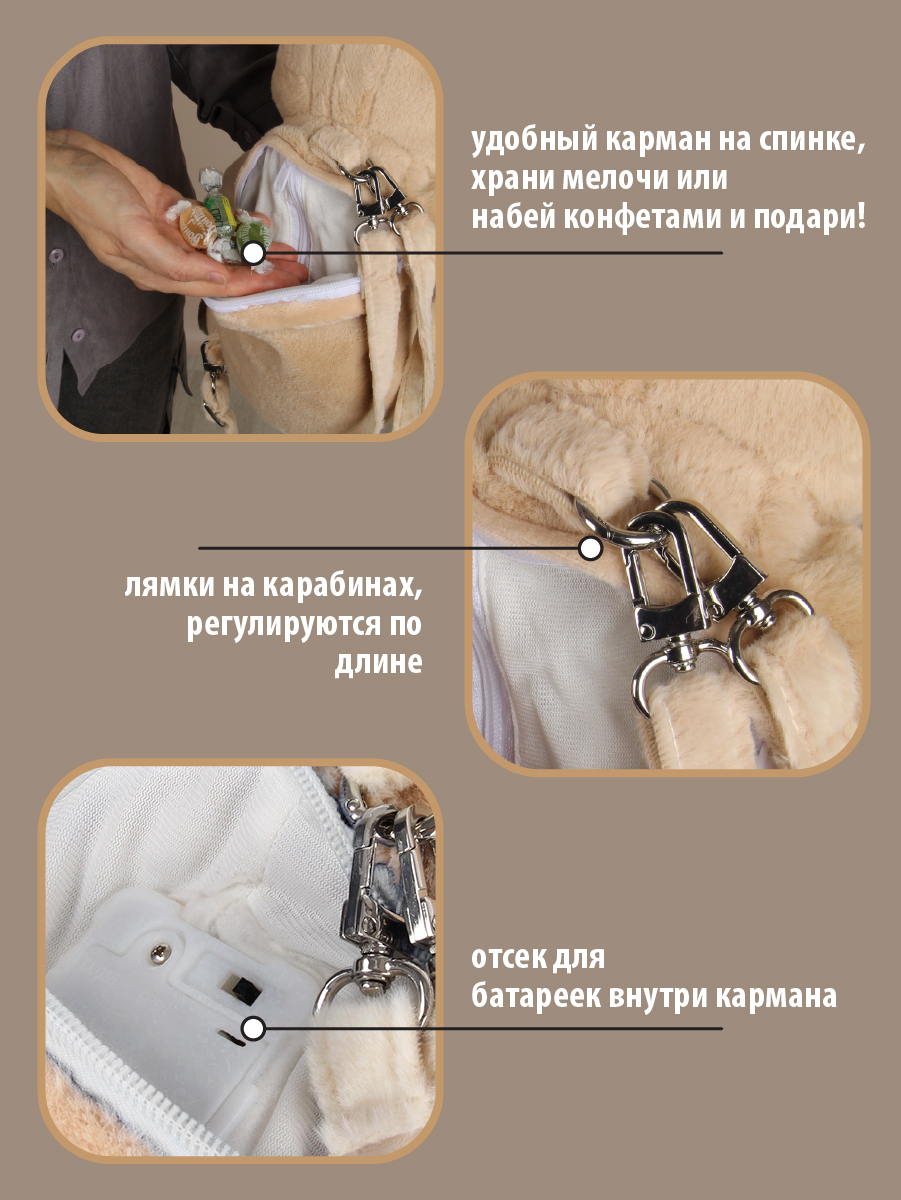 удобный карман на спинке, храни мелочи или набей конфетами и подари!

лямки на карабинах, регулируются по длине

отсек для батареек внутри кармана