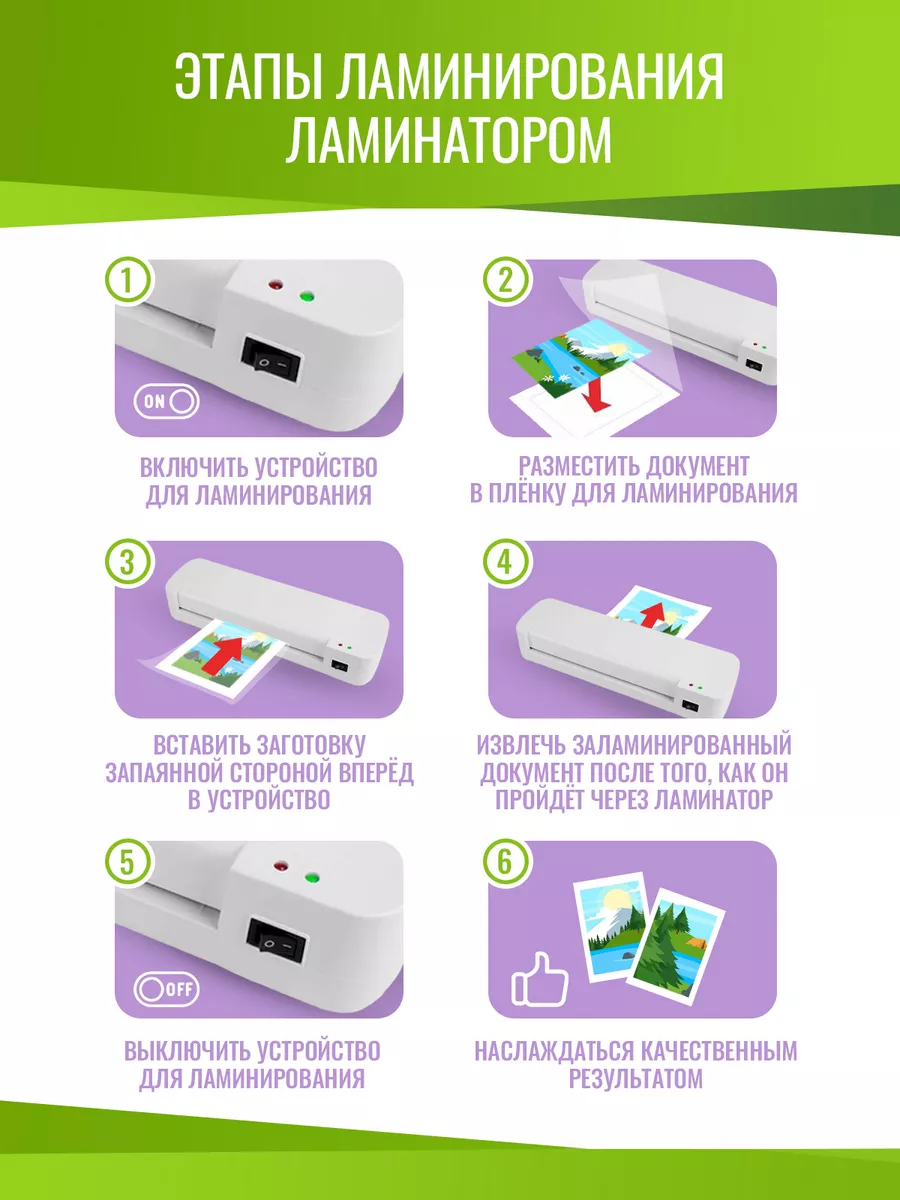 ЭТАПЫ ЛАМИНИРОВАНИЯ ЛАМИНАТОРОМ

1

ON

ВКЛЮЧИТЬ УСТРОЙСТВО ДЛЯ ЛАМИНИРОВАНИЯ

2

РАЗМЕСТИТЬ ДОКУМЕНТ В ПЛЁНКУ ДЛЯ ЛАМИНИРОВАНИЯ

3

ВСТАВИТЬ ЗАГОТОВКУ ЗАПАЯННОЙ СТОРОНОЙ ВПЕРЁД В УСТРОЙСТВО

4

ИЗВЛЕЧЬ ЗАЛАМИНИРОВАННЫЙ ДОКУМЕНТ ПОСЛЕ ТОГО, КАК ОН ПРОЙДЁТ ЧЕРЕЗ ЛАМИНАТОР

5

OFF

ВЫКЛЮЧИТЬ УСТРОЙСТВО ДЛЯ ЛАМИНИРОВАНИЯ

6

НАСЛАЖДАТЬСЯ КАЧЕСТВЕННЫМ РЕЗУЛЬТАТОМ