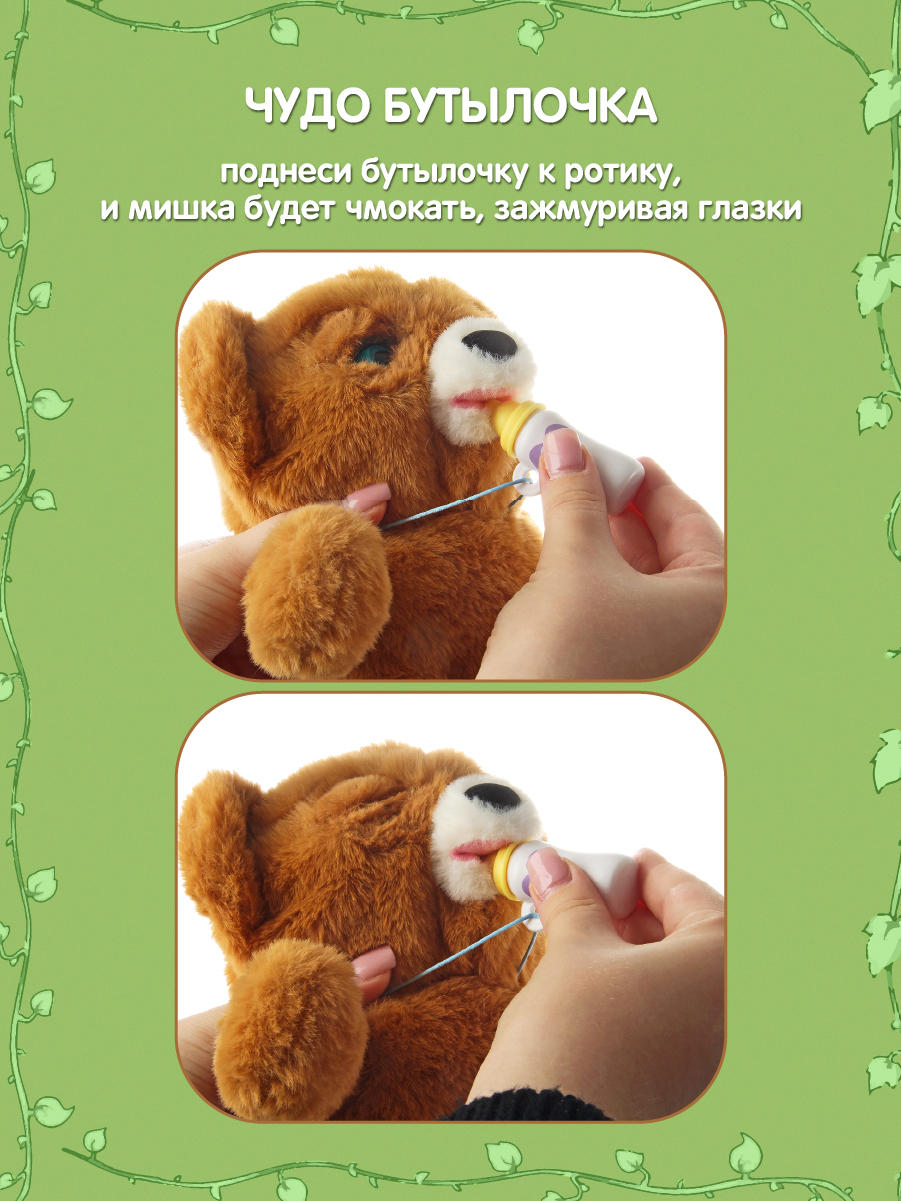 ЧУДО БУТЫЛОЧКА

поднеси бутылочку к ротику,
и мишка будет чмокать, зажмуривая глазки