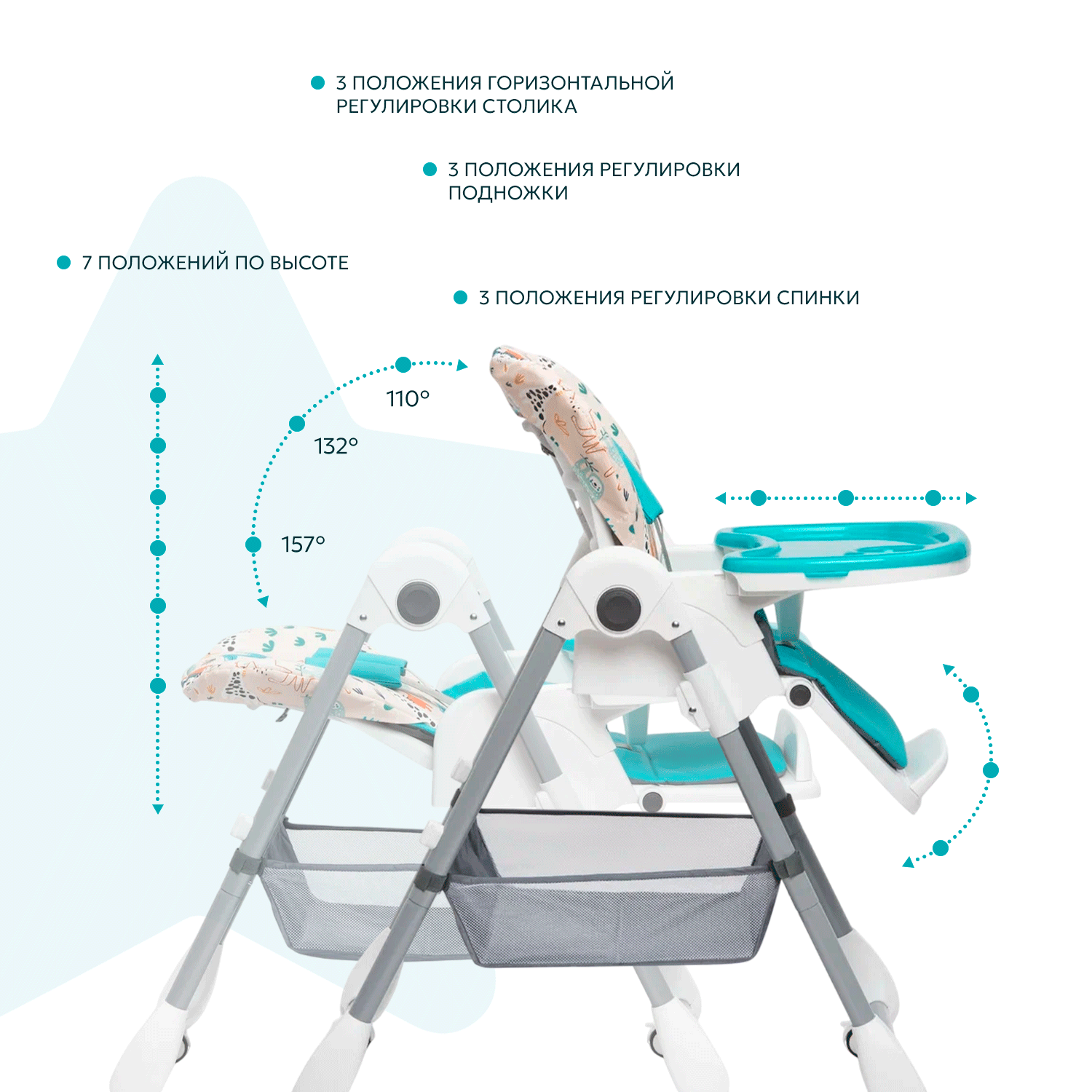 3 ПОЛОЖЕНИЯ ГОРИЗОНТАЛЬНОЙ РЕГУЛИРОВКИ СТОЛИКА

3 ПОЛОЖЕНИЯ РЕГУЛИРОВКИ ПОДНОЖКИ

7 ПОЛОЖЕНИЙ ПО ВЫСОТЕ

3 ПОЛОЖЕНИЯ РЕГУЛИРОВКИ СПИНКИ

110°

132°

157°