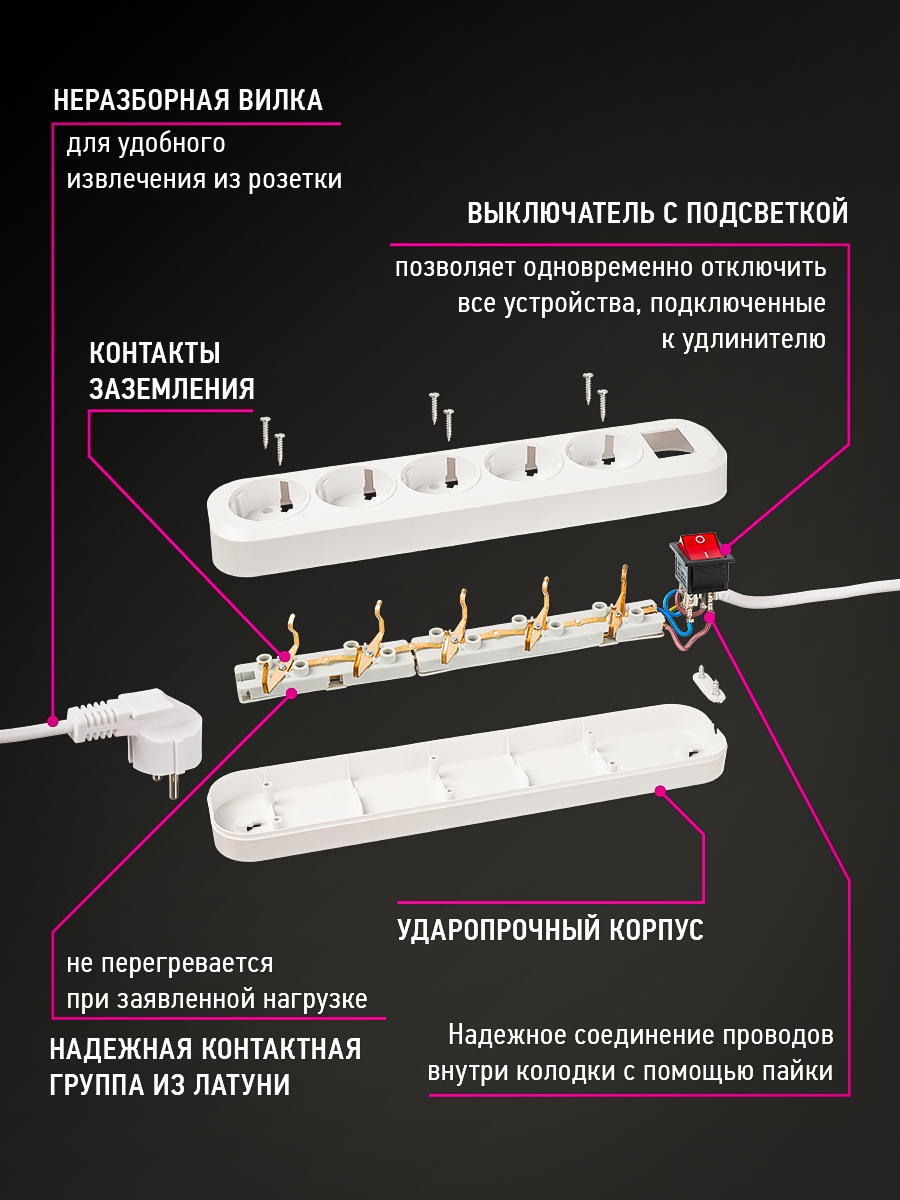 НЕРАЗБОРНАЯ ВИЛКА

для удобного извлечения из розетки

ВЫКЛЮЧАТЕЛЬ С ПОДСВЕТКОЙ

позволяет одновременно отключить все устройства, подключенные к удлинителю

КОНТАКТЫ ЗАЗЕМЛЕНИЯ

УДАРОПРОЧНЫЙ КОРПУС

не перегревается при заявленной нагрузке

НАДЕЖНАЯ КОНТАКТНАЯ ГРУППА ИЗ ЛАТУНИ

Надежное соединение проводов внутри колодки с помощью пайки