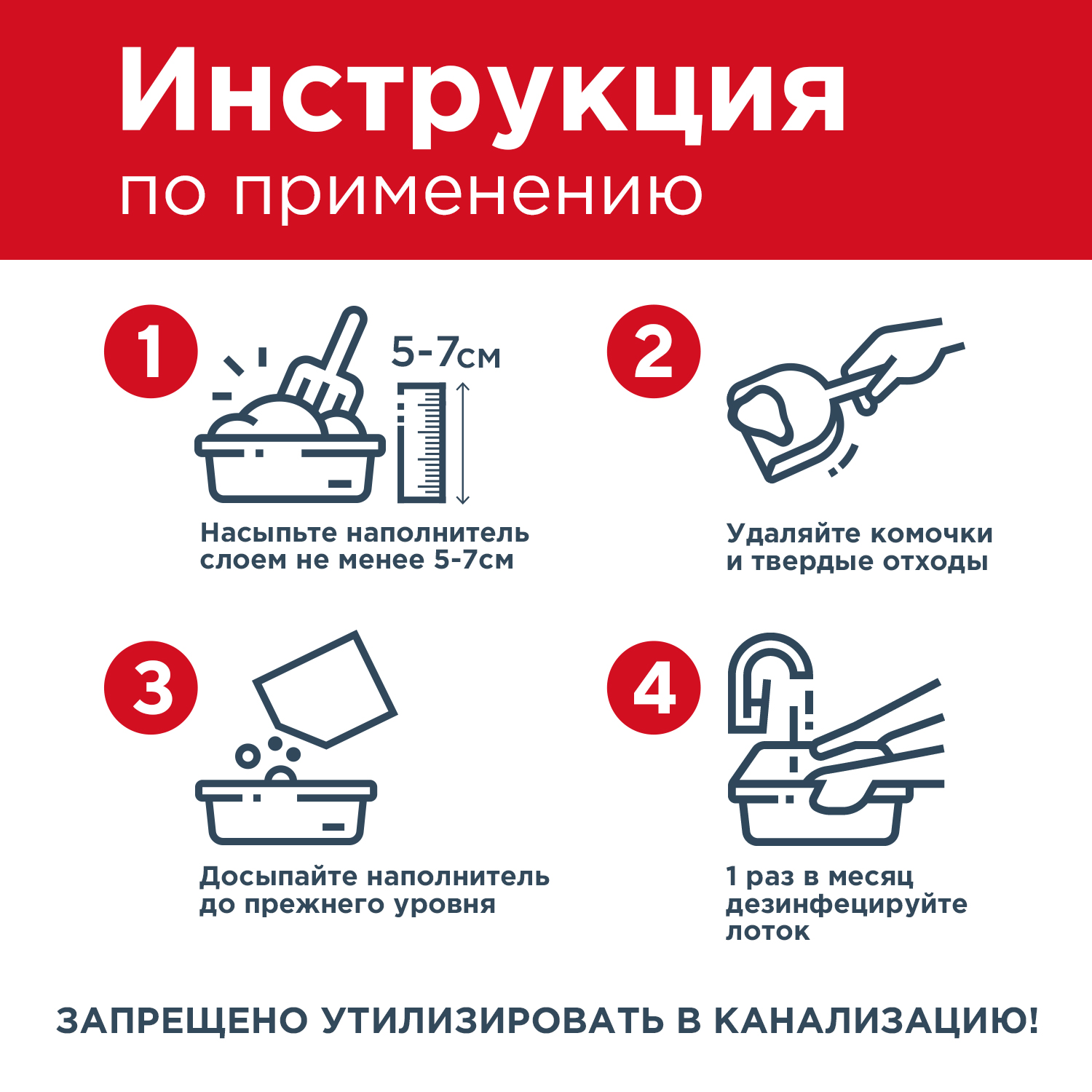 Инструкция
по применению

1

5-7см

Насыпьте наполнитель слоем не менее 5-7см

2

Удаляйте комочки и твердые отходы

3

Досыпайте наполнитель до прежнего уровня

4

1 раз в месяц дезинфецируйте лоток

ЗАПРЕЩЕНО УТИЛИЗИРОВАТЬ В КАНАЛИЗАЦИЮ!