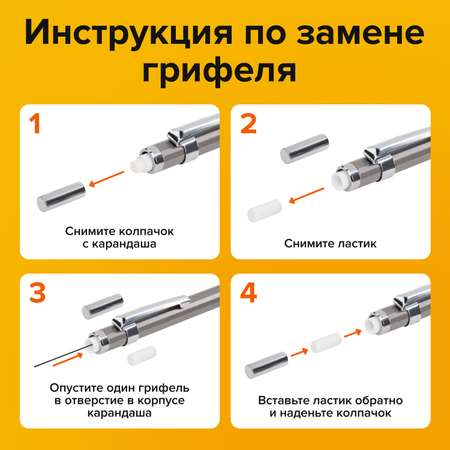 Инструкция по замене грифеля

1

Снимите колпачок с карандаша

2

Снимите ластик

3

Опустите один грифель в отверстие в корпусе карандаша

4

Вставьте ластик обратно и наденьте колпачок