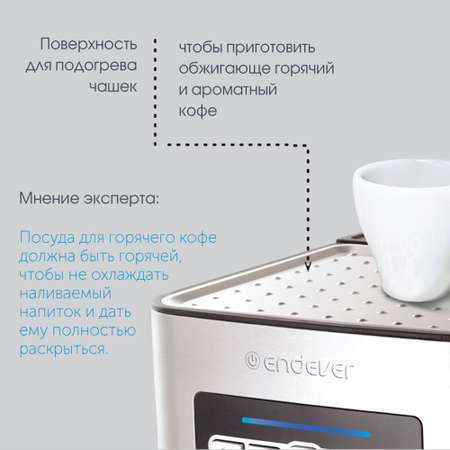 Поверхность для подогрева чашек

чтобы приготовить обжигающе горячий и ароматный кофе

Мнение эксперта:

Посуда для горячего кофе должна быть горячей, чтобы не охлаждать наливаемый напиток и дать ему полностью раскрыться.

endever