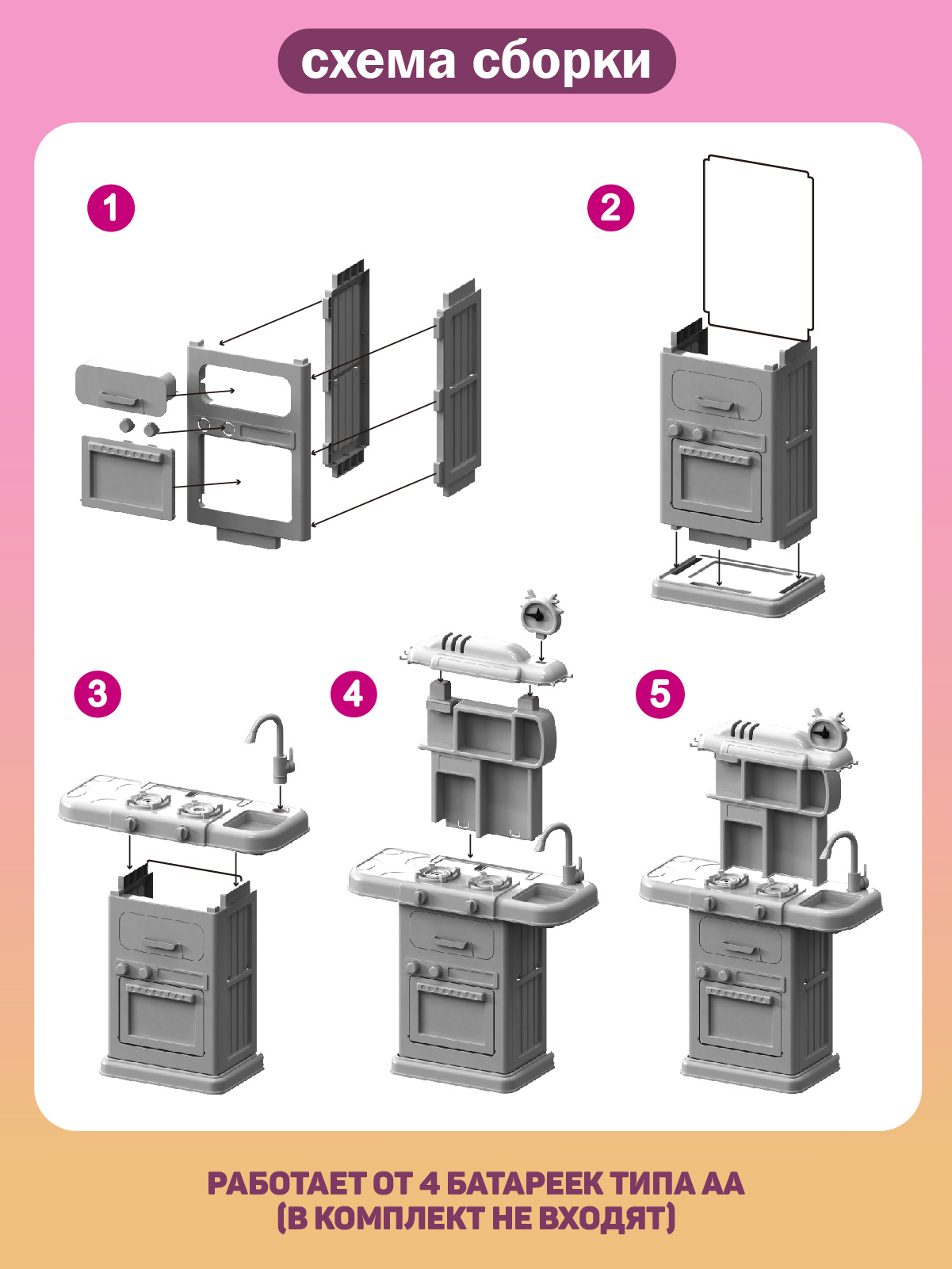 схема сборки

1

2

3

4

5

РАБОТАЕТ ОТ 4 БАТАРЕЕК ТИПА АА
(В КОМПЛЕКТ НЕ ВХОДЯТ)