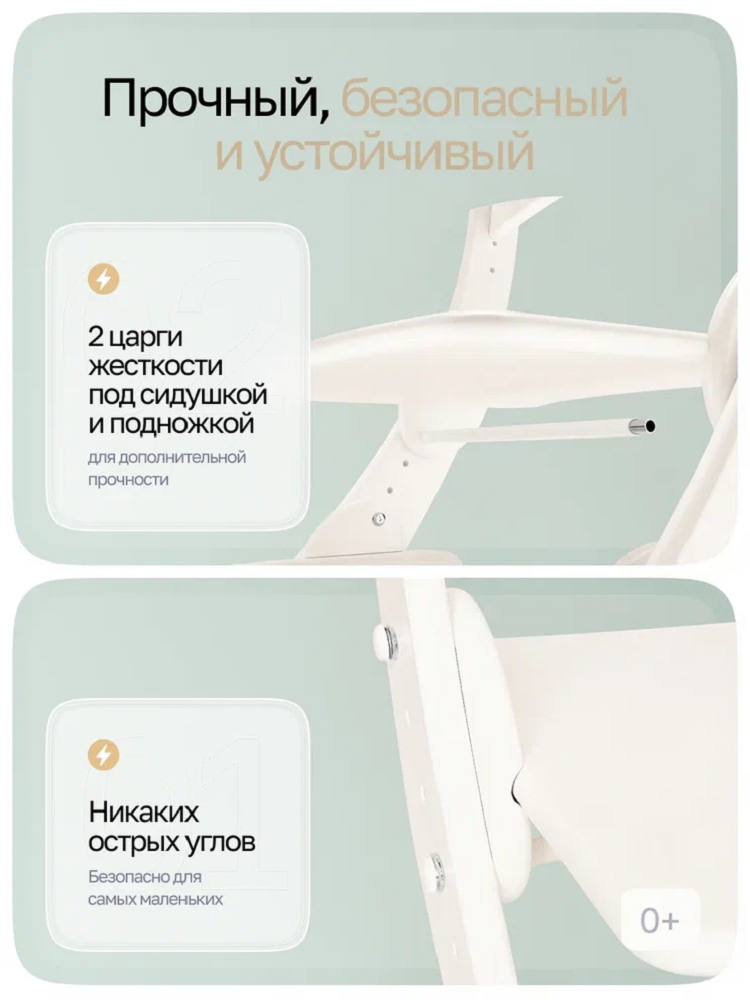 Прочный, безопасный и устойчивый

02

2 царги жесткости под сидушкой и подножкой

для дополнительной прочности

01

Никаких острых углов

Безопасно для самых маленьких

0+