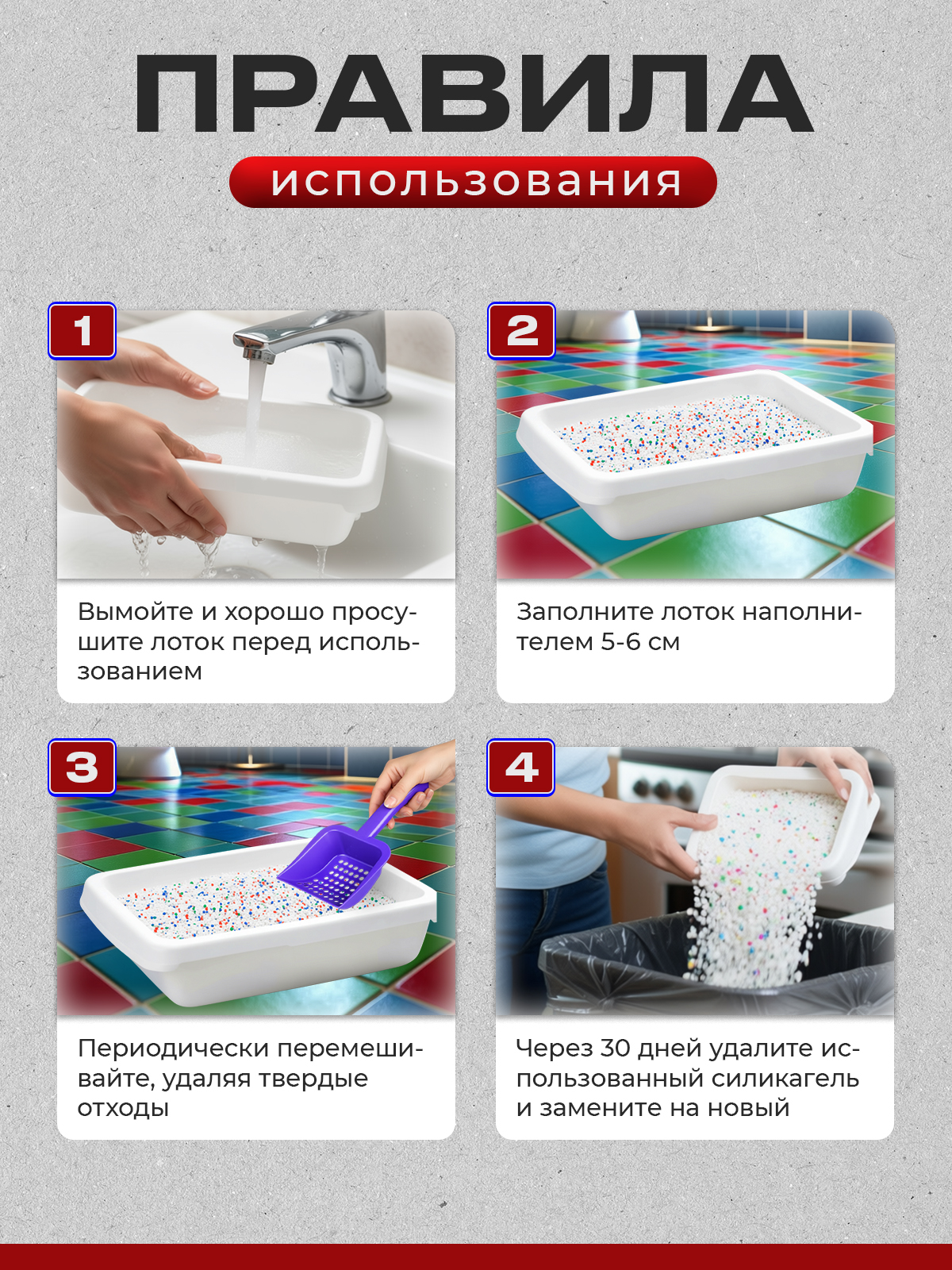 ПРАВИЛА
использования

1

Вымойте и хорошо просушите лоток перед использованием

2

Заполните лоток наполнителем 5-6 см

3

Периодически перемешивайте, удаляя твердые отходы

4

Через 30 дней удалите использованный силикагель и замените на новый