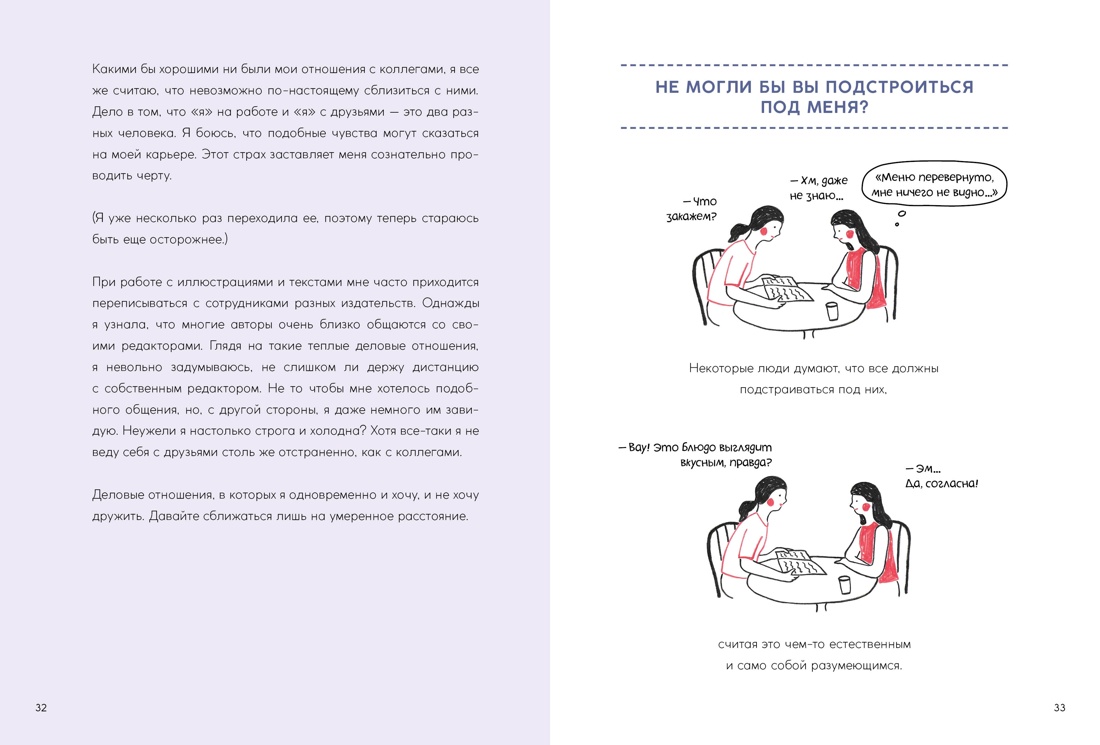 Какими бы хорошими ни были мои отношения с коллегами, я все же считаю, что невозможно по-настоящему сблизиться с ними. Дело в том, что «я» на работе и «я» с друзьями — это два разных человека. Я боюсь, что подобные чувства могут сказаться на моей карьере. Этот страх заставляет меня сознательно проводить черту.

(Я уже несколько раз переходила ее, поэтому теперь стараюсь быть еще осторожнее.)

При работе с иллюстрациями и текстами мне часто приходится переписываться с сотрудниками разных издательств. Однажды я узнала, что многие авторы очень близко общаются со своими редакторами. Глядя на такие теплые деловые отношения, я невольно задумываюсь, не слишком ли держу дистанцию с собственным редактором. Не то чтобы мне хотелось подобного общения, но, с другой стороны, я даже немного им завидую. Неужели я настолько строга и холодна? Хотя все-таки я не веду себя с друзьями столь же отстраненно, как с коллегами.

Деловые отношения, в которых я одновременно и хочу, и не хочу дружить. Давайте сближаться лишь на умеренное расстояние.

32

НЕ МОГЛИ БЫ ВЫ ПОДСТРОИТЬСЯ ПОД МЕНЯ?

— Что закажем?

— Хм, даже не знаю...

«Меню перевернуто, мне ничего не видно...»

Некоторые люди думают, что все должны подстраиваться под них,

— Вау! Это блюдо выглядит вкусным, правда?

— Эм... Да, согласна!

считая это чем-то естественным и само собой разумеющимся.

33