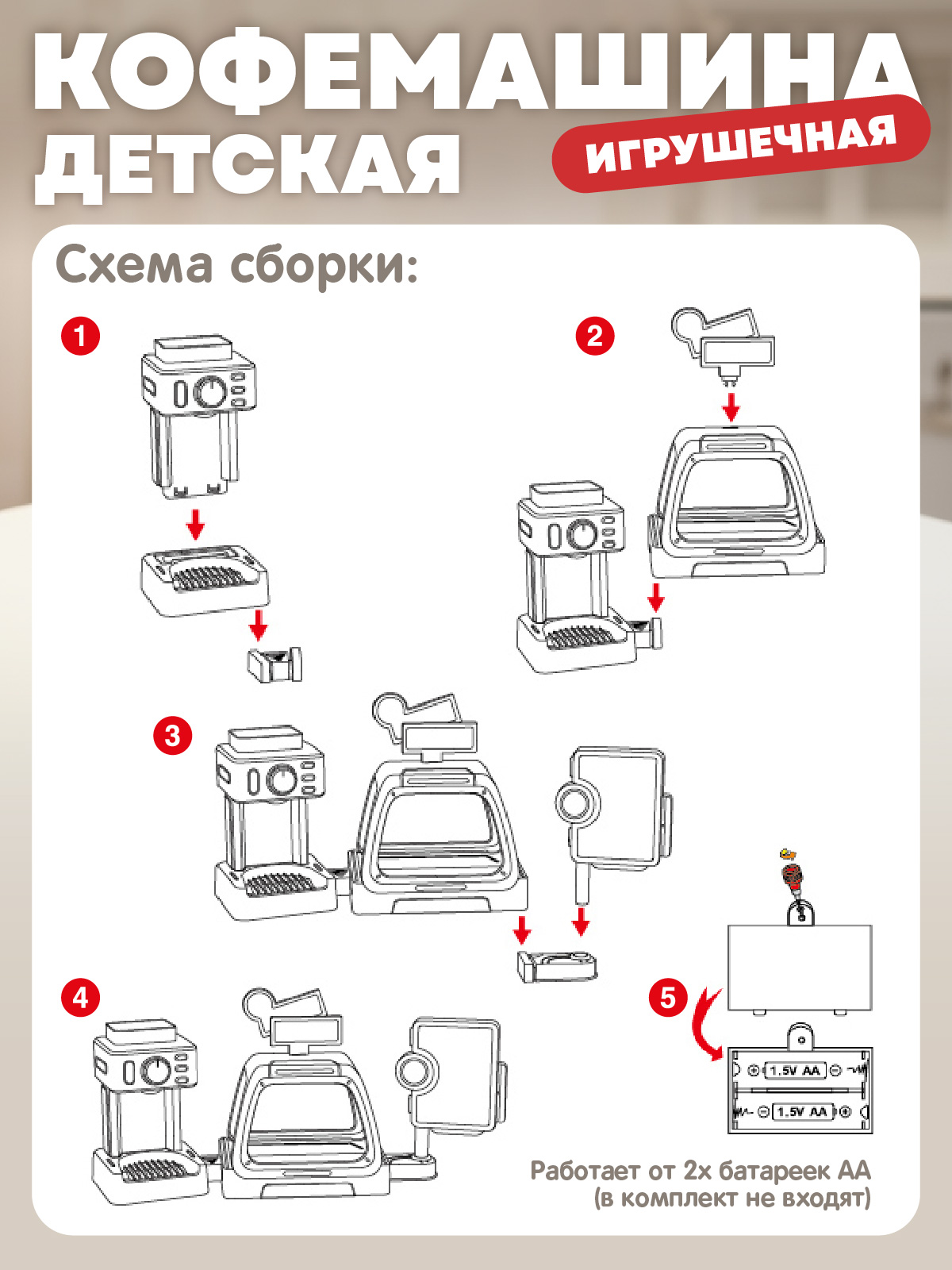 КОФЕМАШИНА ДЕТСКАЯ
ИГРУШЕЧНАЯ

Схема сборки:

1

2

3

4

5

1.5V AA

1.5V AA

Работает от 2х батареек АА (в комплект не входят)