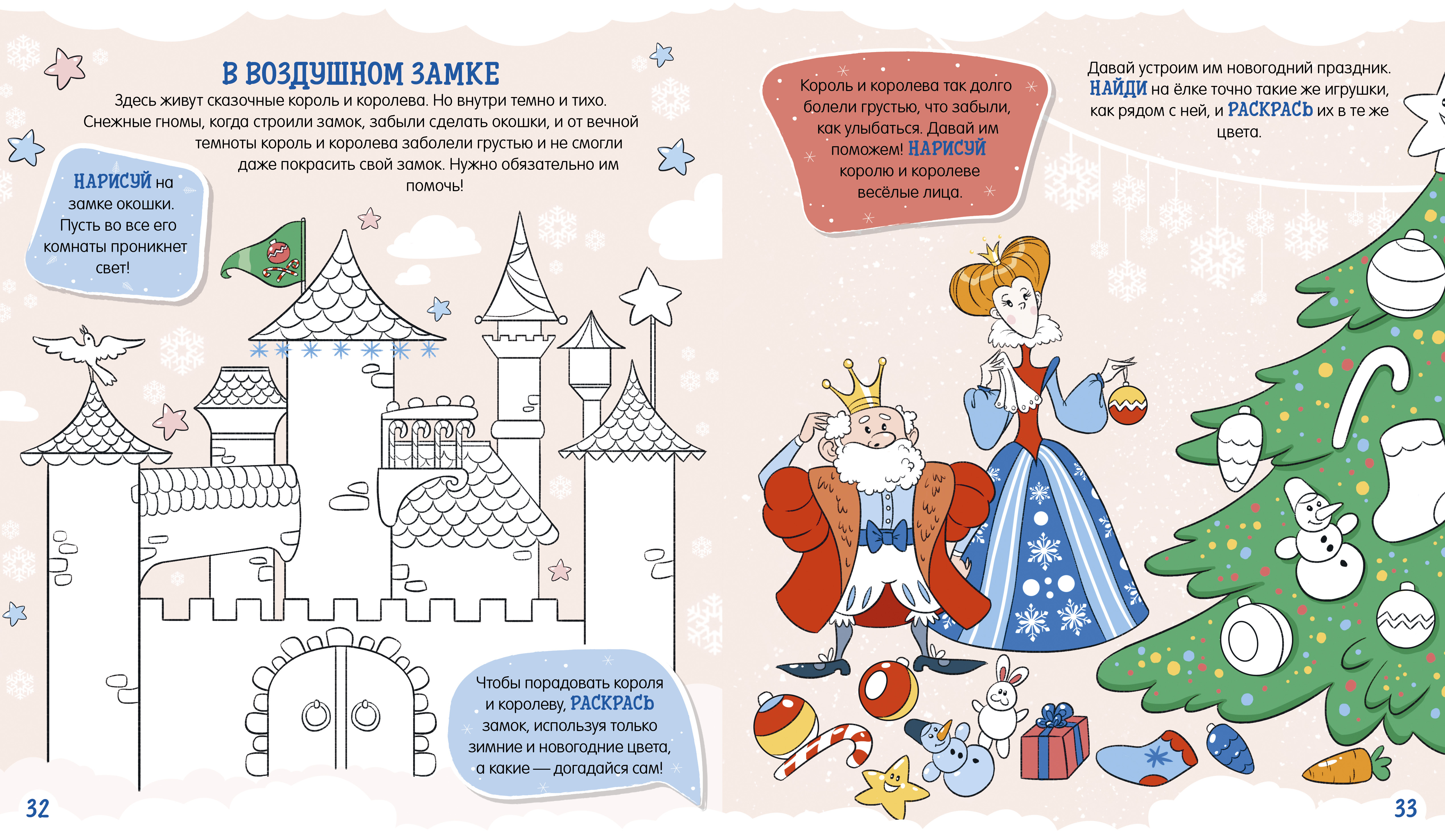 В ВОЗДУШНОМ ЗАМКЕ

Здесь живут сказочные король и королева. Но внутри темно и тихо. Снежные гномы, когда строили замок, забыли сделать окошки, и от вечной темноты король и королева заболели грустью и не смогли даже покрасить свой замок. Нужно обязательно им помочь!

НАРИСУЙ на замке окошки. Пусть во все его комнаты проникнет свет!

Чтобы порадовать короля и королеву, РАСКРАСЬ замок, используя только зимние и новогодние цвета, а какие — догадайся сам!

32

Король и королева так долго болели грустью, что забыли, как улыбаться. Давай им поможем! НАРИСУЙ королю и королеве весёлые лица.

Давай устроим им новогодний праздник. НАЙДИ на ёлке точно такие же игрушки, как рядом с ней, и РАСКРАСЬ их в те же цвета.

33