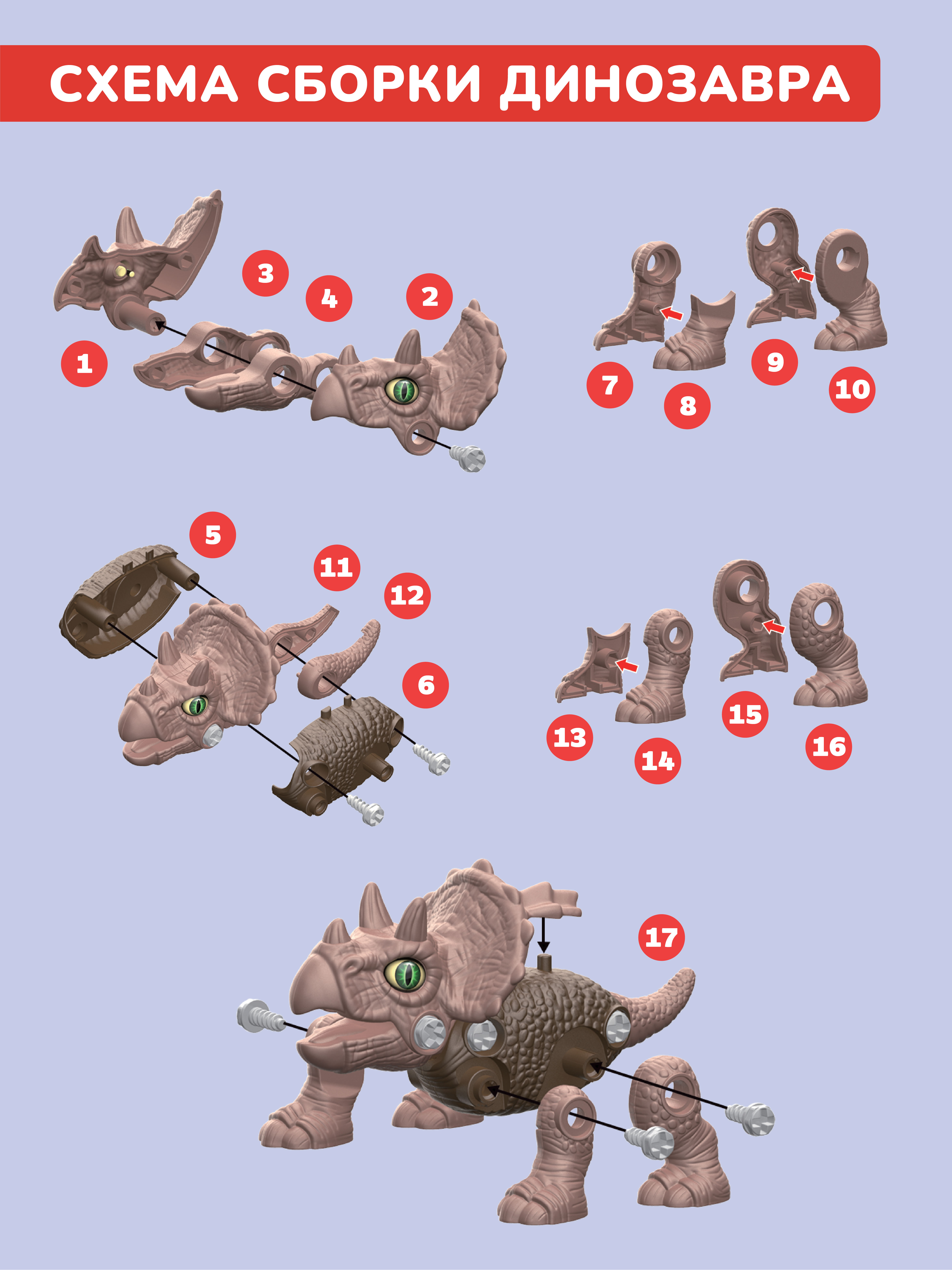 СХЕМА СБОРКИ ДИНОЗАВРА

3
4
2
1

7
8
9
10

5
11
12
6

13
14
15
16

17