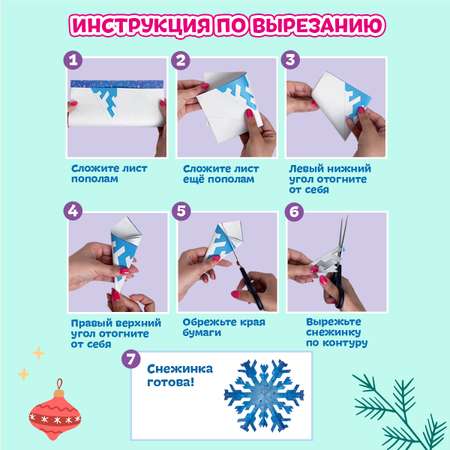 ИНСТРУКЦИЯ ПО ВЫРЕЗАНИЮ

1
Сложите лист пополам

2
Сложите лист ещё пополам

3
Левый нижний угол отогните от себя

4
Правый верхний угол отогните от себя

5
Обрежьте края бумаги

6
Вырежьте снежинку по контуру

7
Снежинка готова!