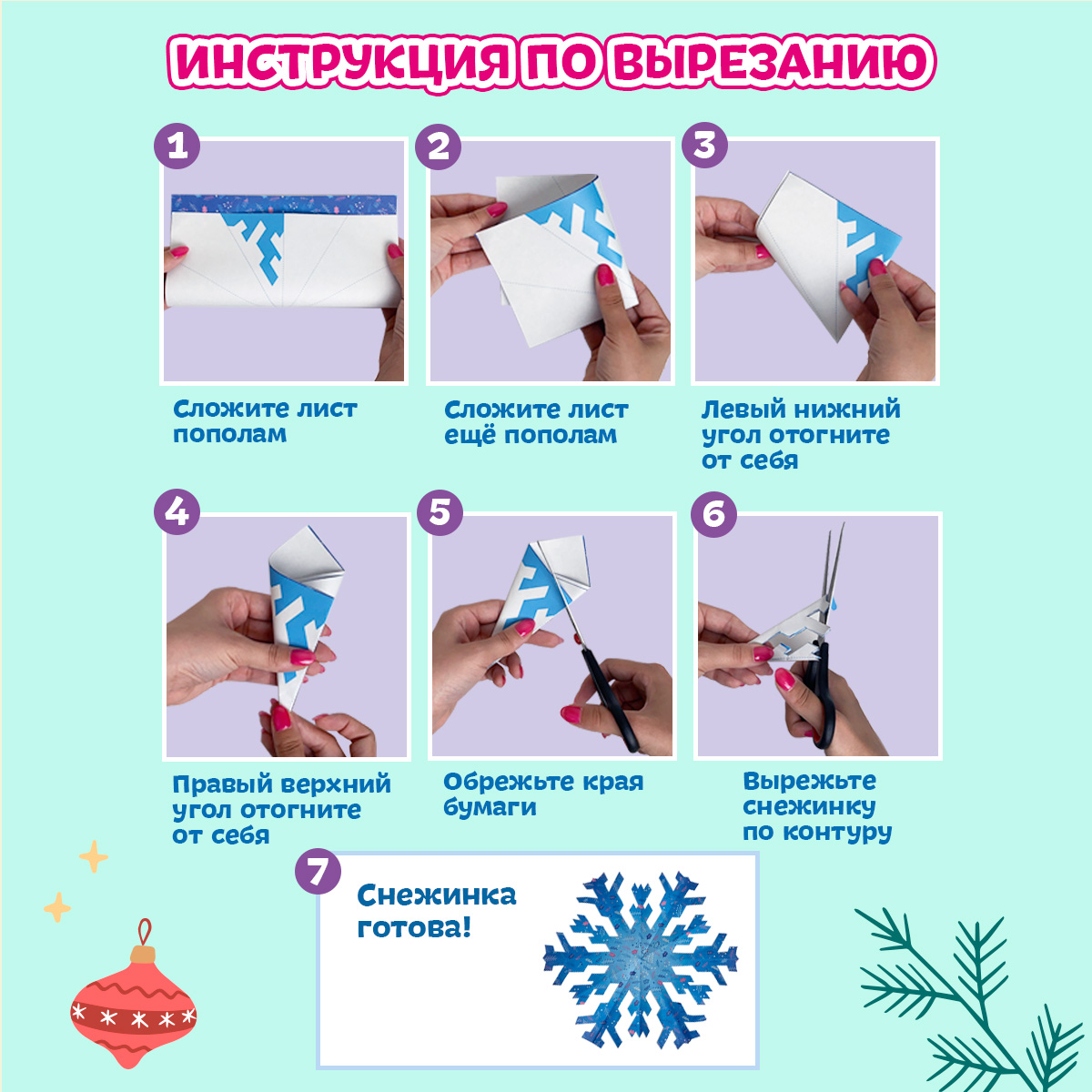 ИНСТРУКЦИЯ ПО ВЫРЕЗАНИЮ

1
Сложите лист пополам

2
Сложите лист ещё пополам

3
Левый нижний угол отогните от себя

4
Правый верхний угол отогните от себя

5
Обрежьте края бумаги

6
Вырежьте снежинку по контуру

7
Снежинка готова!