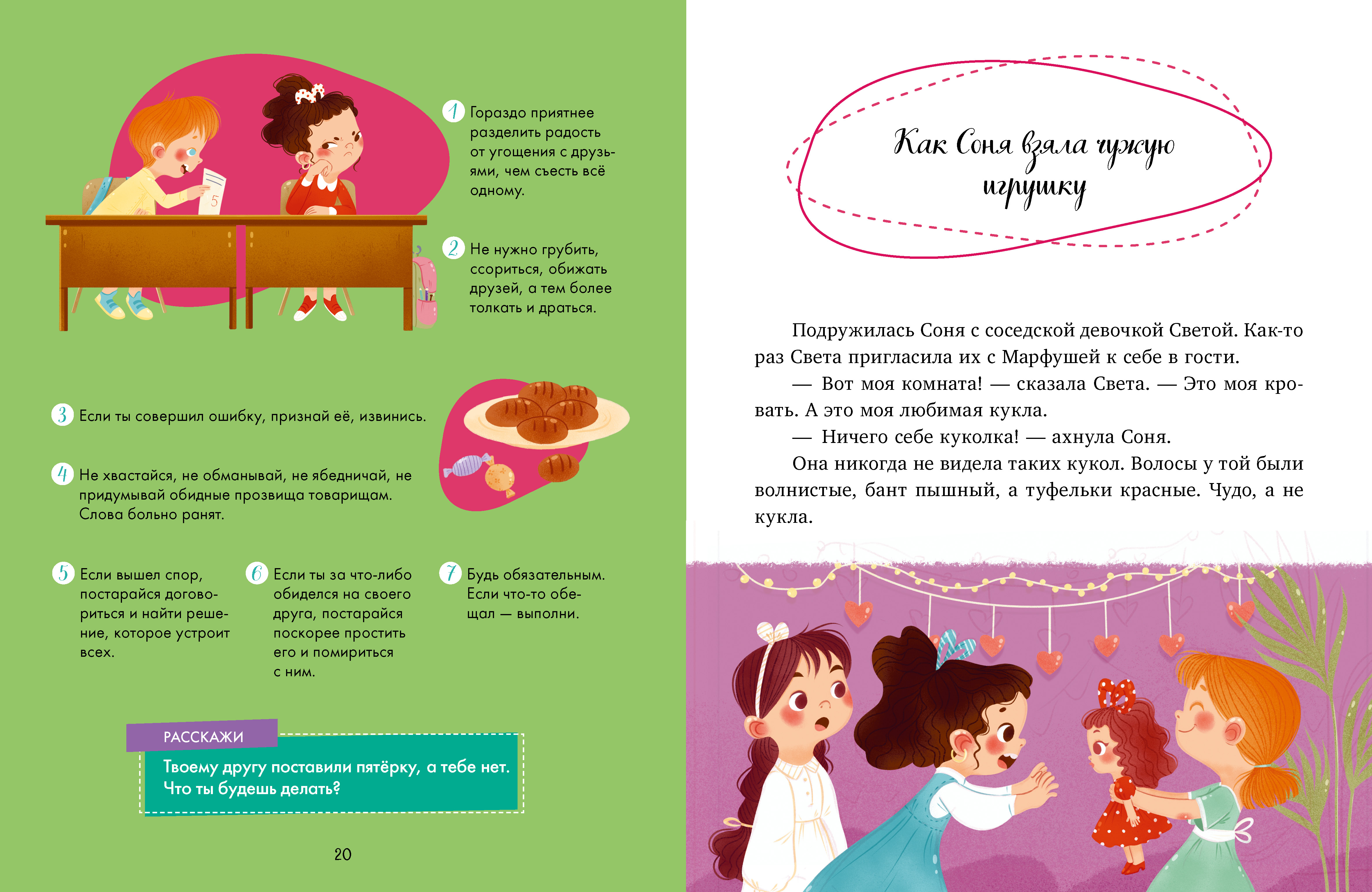 5

1 Гораздо приятнее разделить радость от угощения с друзьями, чем съесть всё одному.

2 Не нужно грубить, ссориться, обижать друзей, а тем более толкать и драться.

3 Если ты совершил ошибку, признай её, извинись.

4 Не хвастайся, не обманывай, не ябедничай, не придумывай обидные прозвища товарищам. Слова больно ранят.

5 Если вышел спор, постарайся договориться и найти решение, которое устроит всех.

6 Если ты за что-либо обиделся на своего друга, постарайся поскорее простить его и помириться с ним.

7 Будь обязательным. Если что-то обещал — выполни.

РАССКАЖИ

Твоему другу поставили пятёрку, а тебе нет. Что ты будешь делать?

20

Как Соня взяла чужую игрушку

Подружилась Соня с соседской девочкой Светой. Как-то раз Света пригласила их с Марфушей к себе в гости.

— Вот моя комната! — сказала Света. — Это моя кровать. А это моя любимая кукла.

— Ничего себе куколка! — ахнула Соня.

Она никогда не видела таких кукол. Волосы у той были волнистые, бант пышный, а туфельки красные. Чудо, а не кукла.