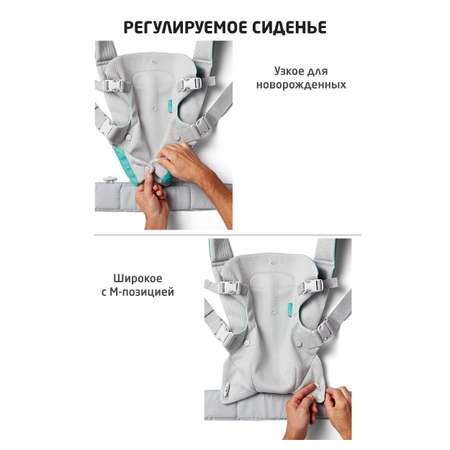 РЕГУЛИРУЕМОЕ СИДЕНЬЕ

Узкое для новорожденных

Широкое с М-позицией