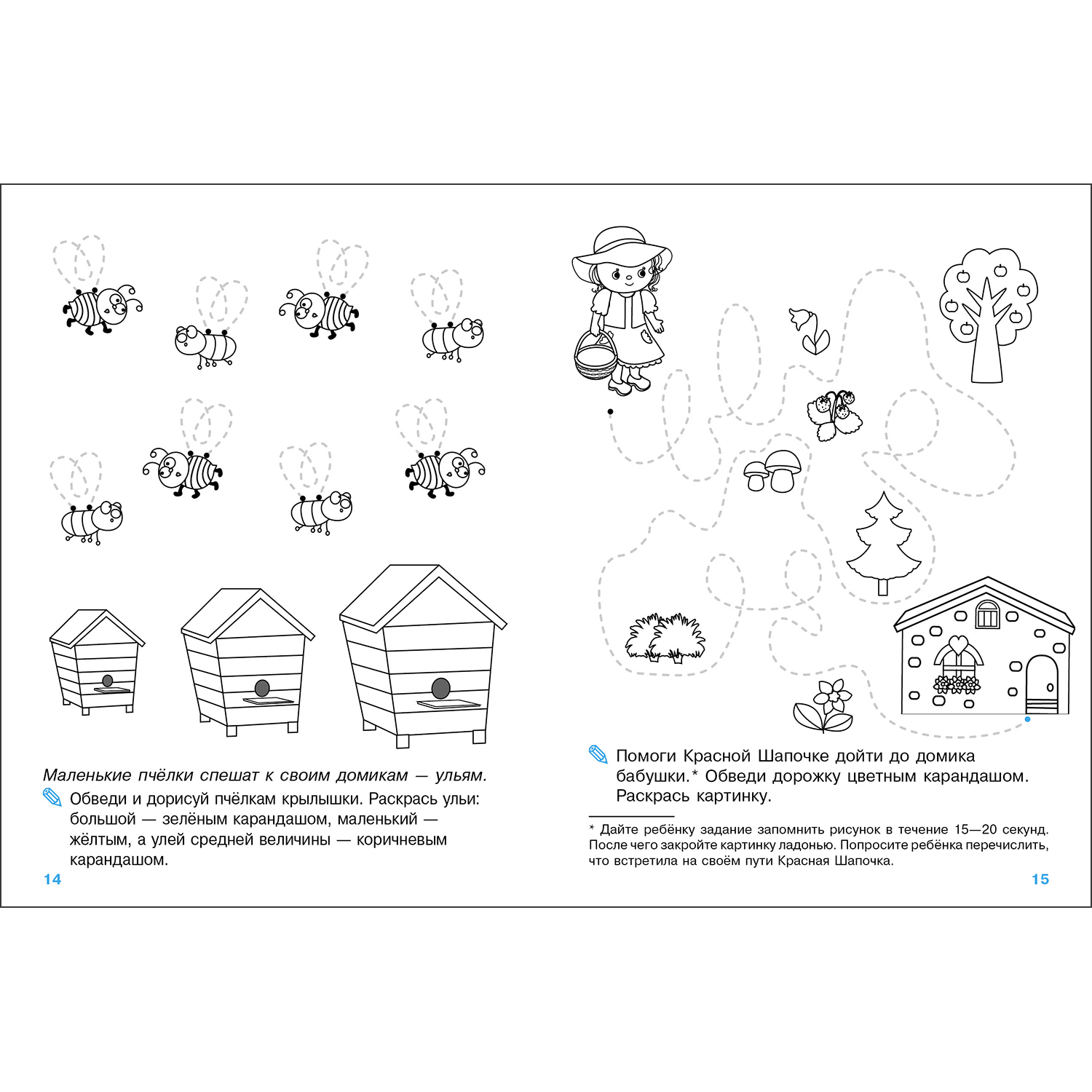 Маленькие пчёлки спешат к своим домикам — ульям.

Обведи и дорисуй пчёлкам крылышки. Раскрась ульи: большой — зелёным карандашом, маленький — жёлтым, а улей средней величины — коричневым карандашом.

14

Помоги Красной Шапочке дойти до домика бабушки.* Обведи дорожку цветным карандашом. Раскрась картинку.

* Дайте ребёнку задание запомнить рисунок в течение 15—20 секунд. После чего закройте картинку ладонью. Попросите ребёнка перечислить, что встретила на своём пути Красная Шапочка.

15