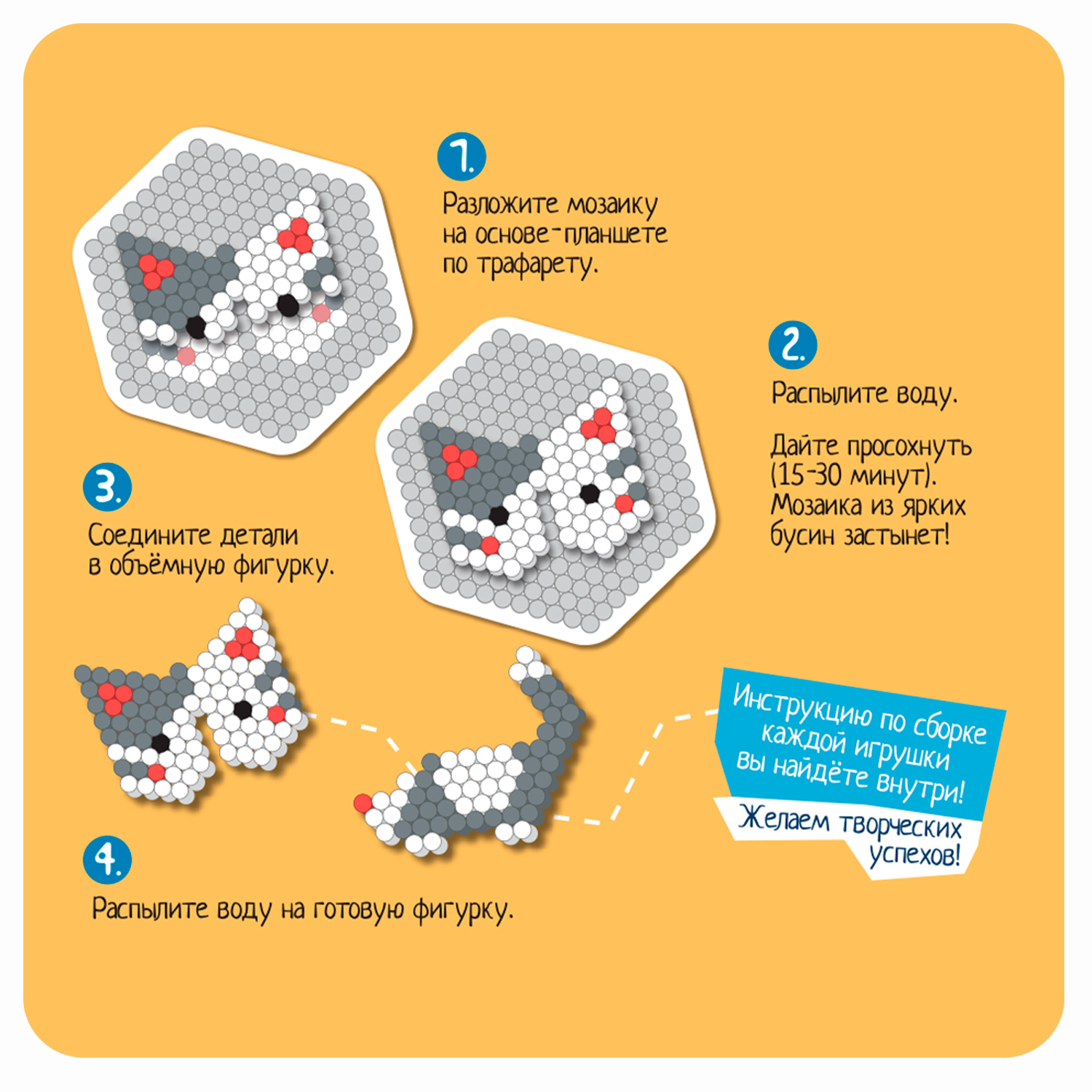 1.
Разложите мозаику на основе-планшете по трафарету.

2.
Распылите воду.

Дайте просохнуть (15-30 минут). Мозаика из ярких бусин застынет!

3.
Соедините детали в объёмную фигурку.

4.
Распылите воду на готовую фигурку.

Инструкцию по сборке каждой игрушки вы найдёте внутри!

Желаем творческих успехов!