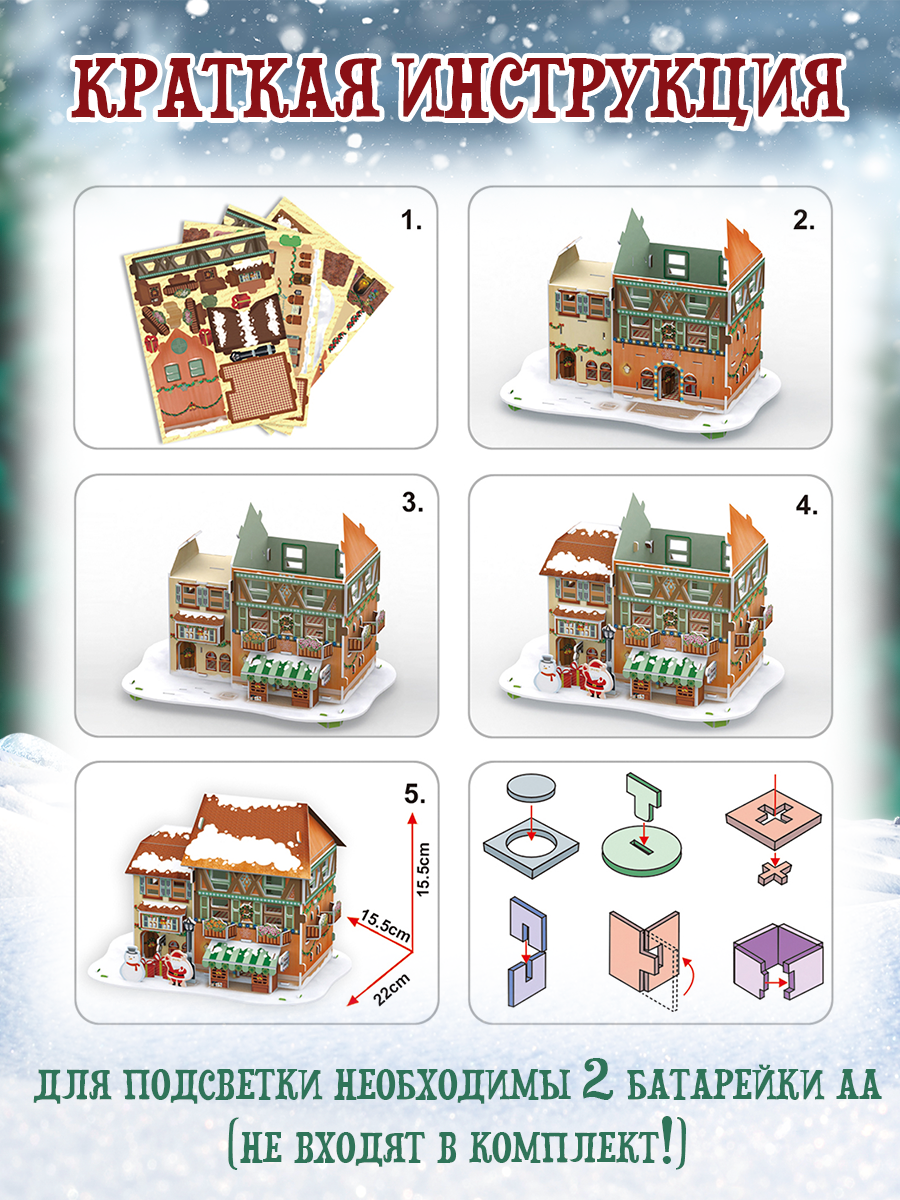 КРАТКАЯ ИНСТРУКЦИЯ

1.

2.

3.

4.

5.

15.5cm

15.5cm

22cm

ДЛЯ ПОДСВЕТКИ НЕОБХОДИМЫ 2 БАТАРЕЙКИ АА (НЕ ВХОДЯТ В КОМПЛЕКТ!)