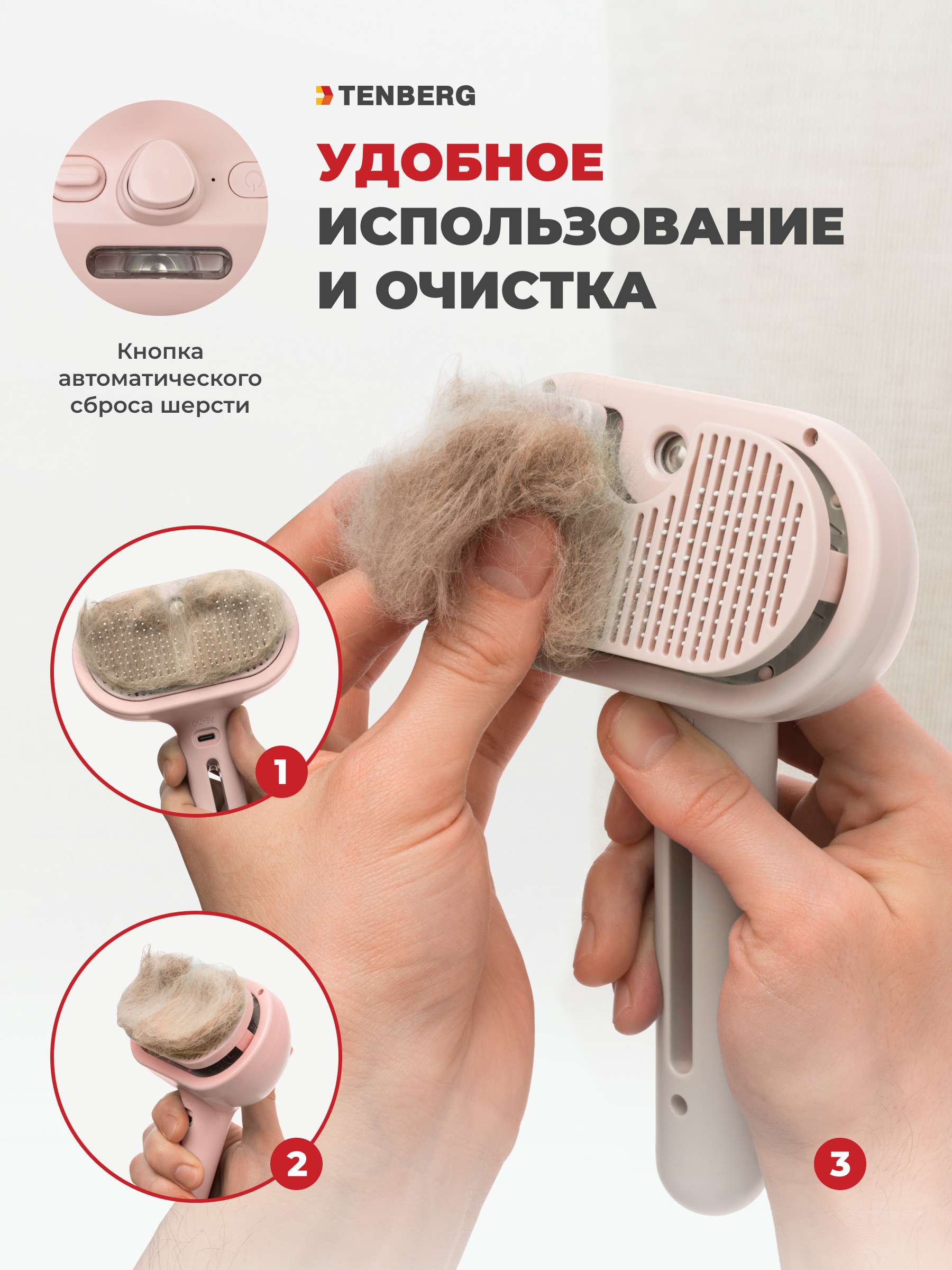 TENBERG

УДОБНОЕ ИСПОЛЬЗОВАНИЕ И ОЧИСТКА

Кнопка автоматического сброса шерсти

DC=5V

1

2

3