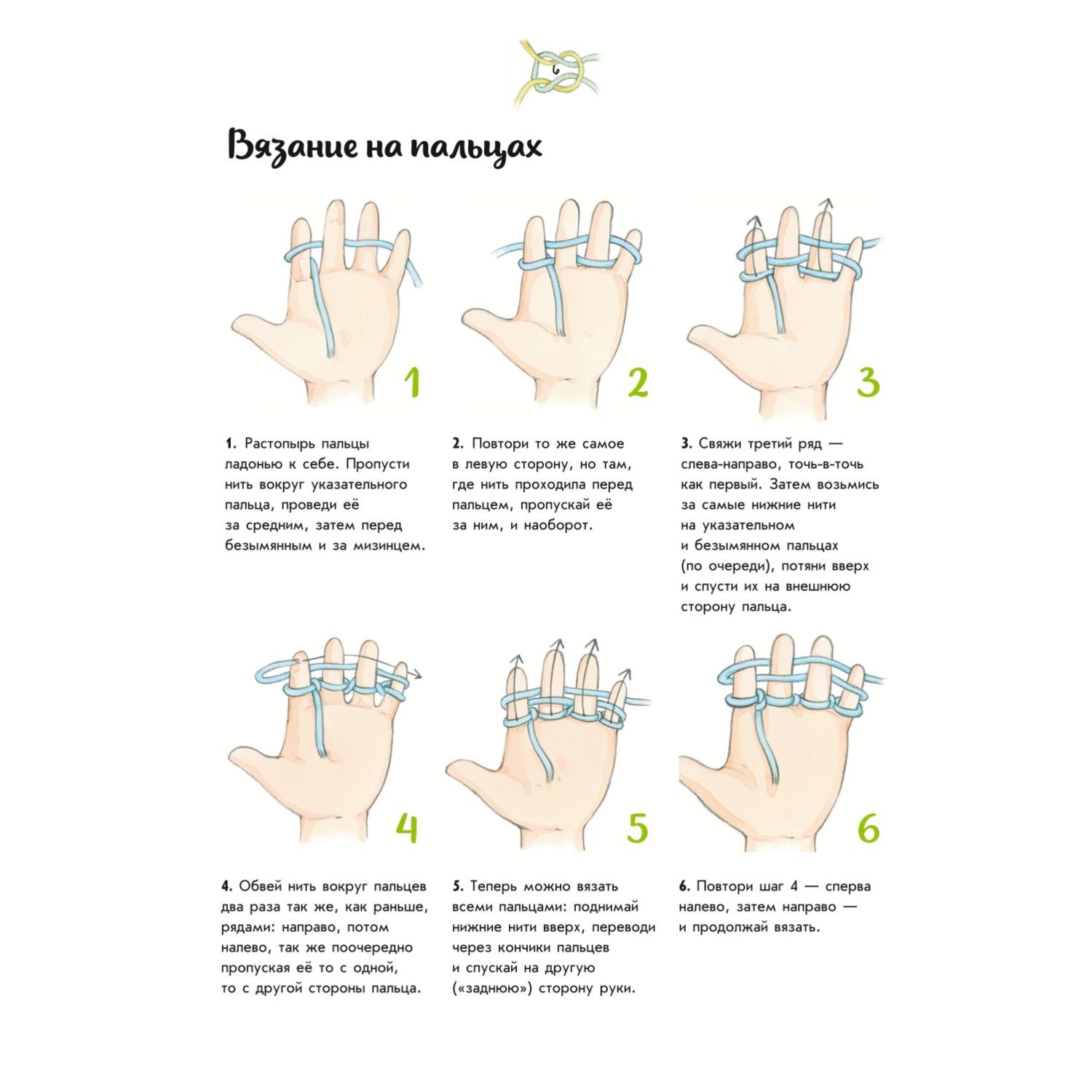 6

Вязание на пальцах

1

2

3

1. Растопырь пальцы ладонью к себе. Пропусти нить вокруг указательного пальца, проведи её за средним, затем перед безымянным и за мизинцем.

2. Повтори то же самое в левую сторону, но там, где нить проходила перед пальцем, пропускай её за ним, и наоборот.

3. Свяжи третий ряд — слева-направо, точь-в-точь как первый. Затем возьмись за самые нижние нити на указательном и безымянном пальцах (по очереди), потяни вверх и спусти их на внешнюю сторону пальца.

4

5

6

4. Обвей нить вокруг пальцев два раза так же, как раньше, рядами: направо, потом налево, так же поочередно пропуская её то с одной, то с другой стороны пальца.

5. Теперь можно вязать всеми пальцами: поднимай нижние нити вверх, переводи через кончики пальцев и спускай на другую («заднюю») сторону руки.

6. Повтори шаг 4 — сперва налево, затем направо — и продолжай вязать.