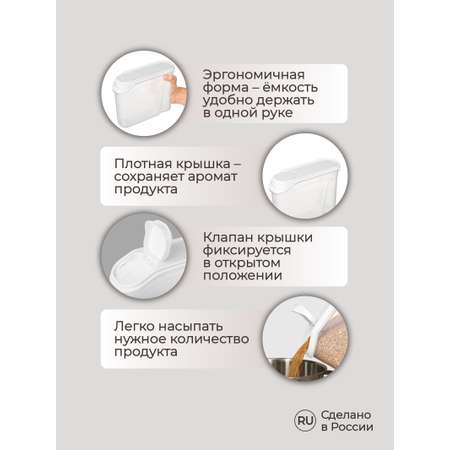 Эргономичная форма – ёмкость удобно держать в одной руке

Плотная крышка – сохраняет аромат продукта

Клапан крышки фиксируется в открытом положении

Легко насыпать нужное количество продукта

RU Сделано в России