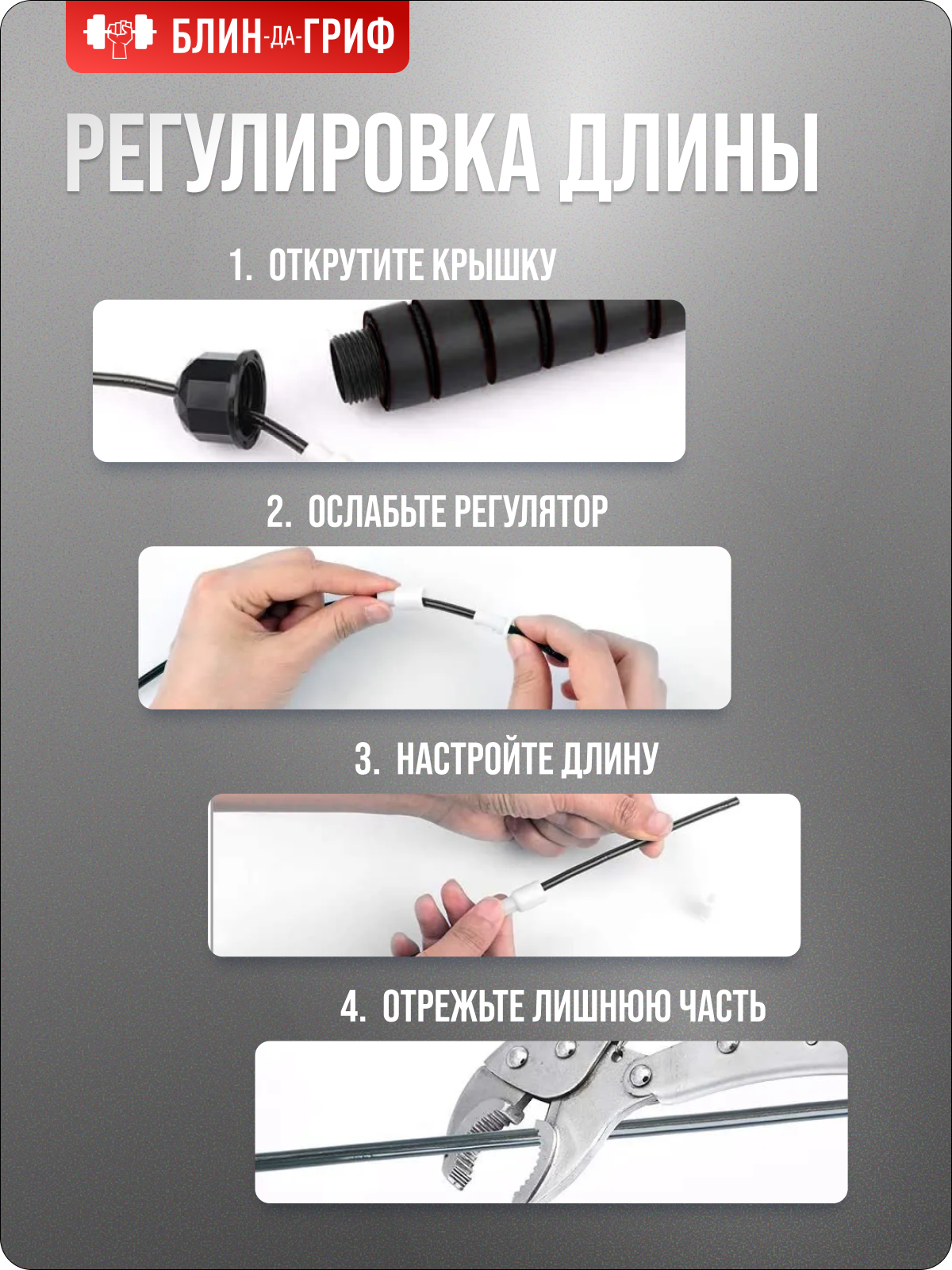 БЛИН-ДА-ГРИФ

РЕГУЛИРОВКА ДЛИНЫ

1. ОТКРУТИТЕ КРЫШКУ

2. ОСЛАБЬТЕ РЕГУЛЯТОР

3. НАСТРОЙТЕ ДЛИНУ

4. ОТРЕЖЬТЕ ЛИШНЮЮ ЧАСТЬ