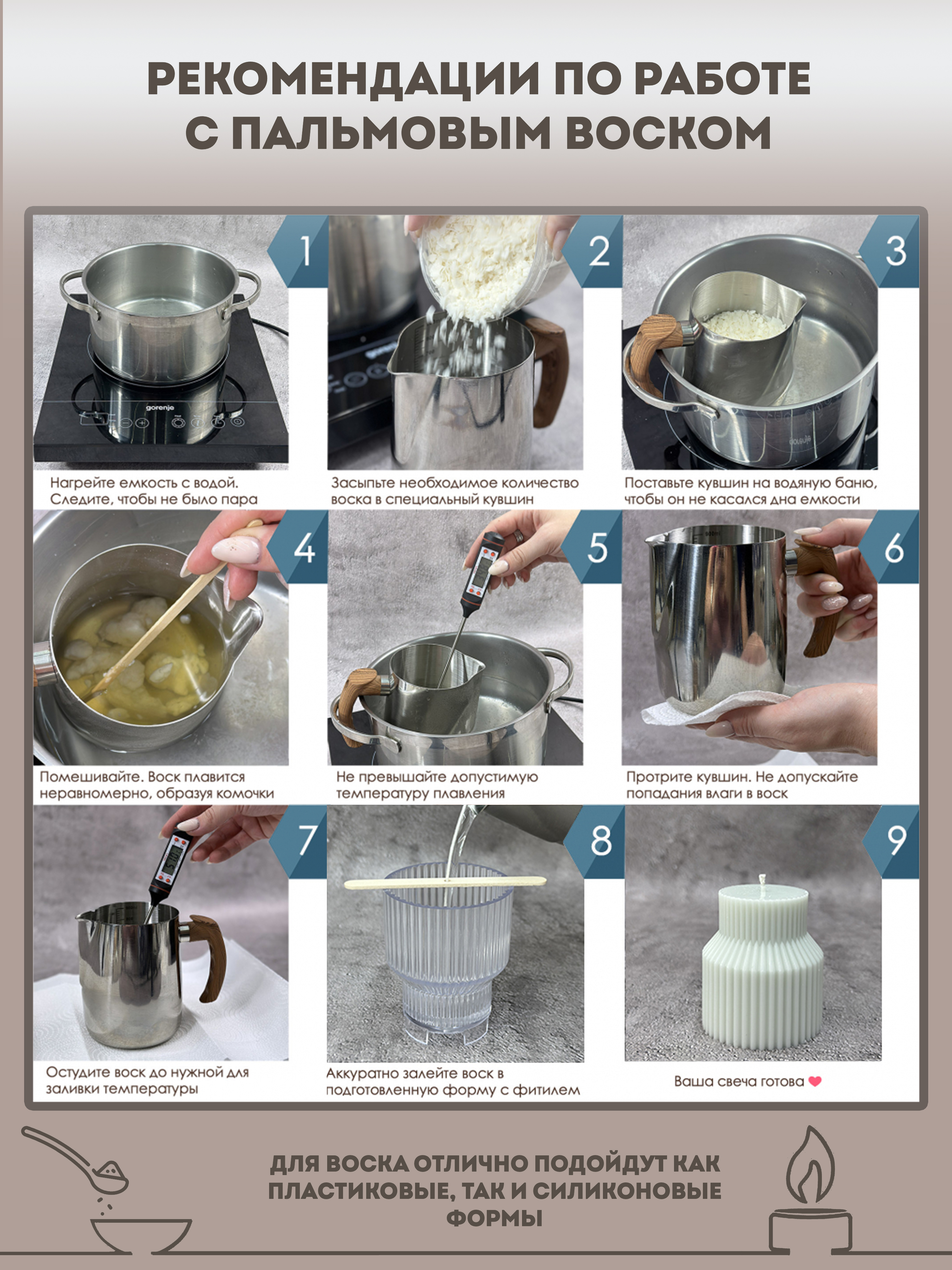 РЕКОМЕНДАЦИИ ПО РАБОТЕ С ПАЛЬМОВЫМ ВОСКОМ

1
gorenje
Нагрейте емкость с водой. Следите, чтобы не было пара

2
Засыпьте необходимое количество воска в специальный кувшин

3
Поставьте кувшин на водяную баню, чтобы он не касался дна емкости

4
Помешивайте. Воск плавится неравномерно, образуя комочки

5
Не превышайте допустимую температуру плавления

6
Протрите кувшин. Не допускайте попадания влаги в воск

7
Остудите воск до нужной для заливки температуры

8
Аккуратно залейте воск в подготовленную форму с фитилем

9
Ваша свеча готова

ДЛЯ ВОСКА ОТЛИЧНО ПОДОЙДУТ КАК ПЛАСТИКОВЫЕ, ТАК И СИЛИКОНОВЫЕ ФОРМЫ