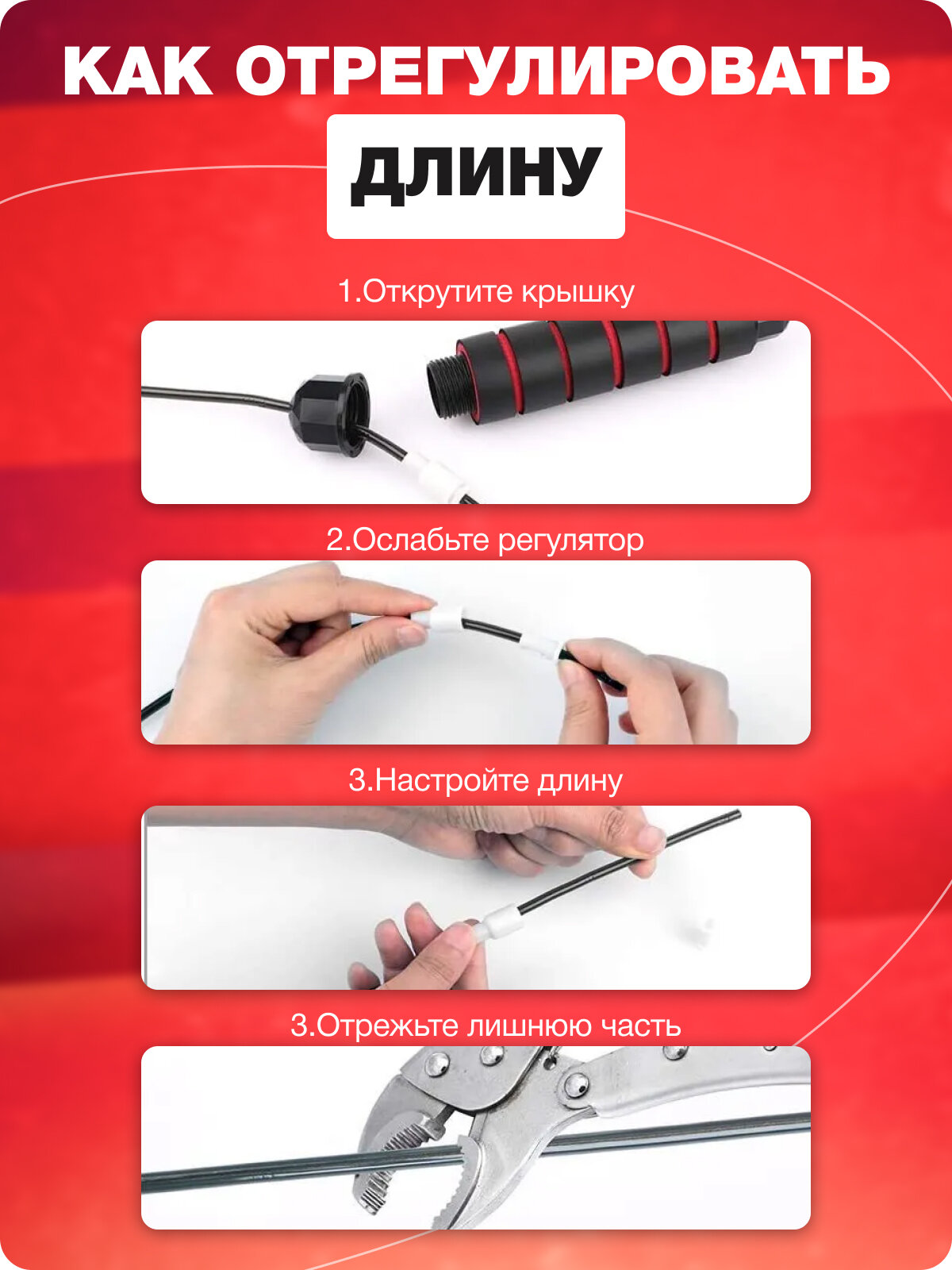 КАК ОТРЕГУЛИРОВАТЬ
ДЛИНУ

1.Открутите крышку

2.Ослабьте регулятор

3.Настройте длину

3.Отрежьте лишнюю часть