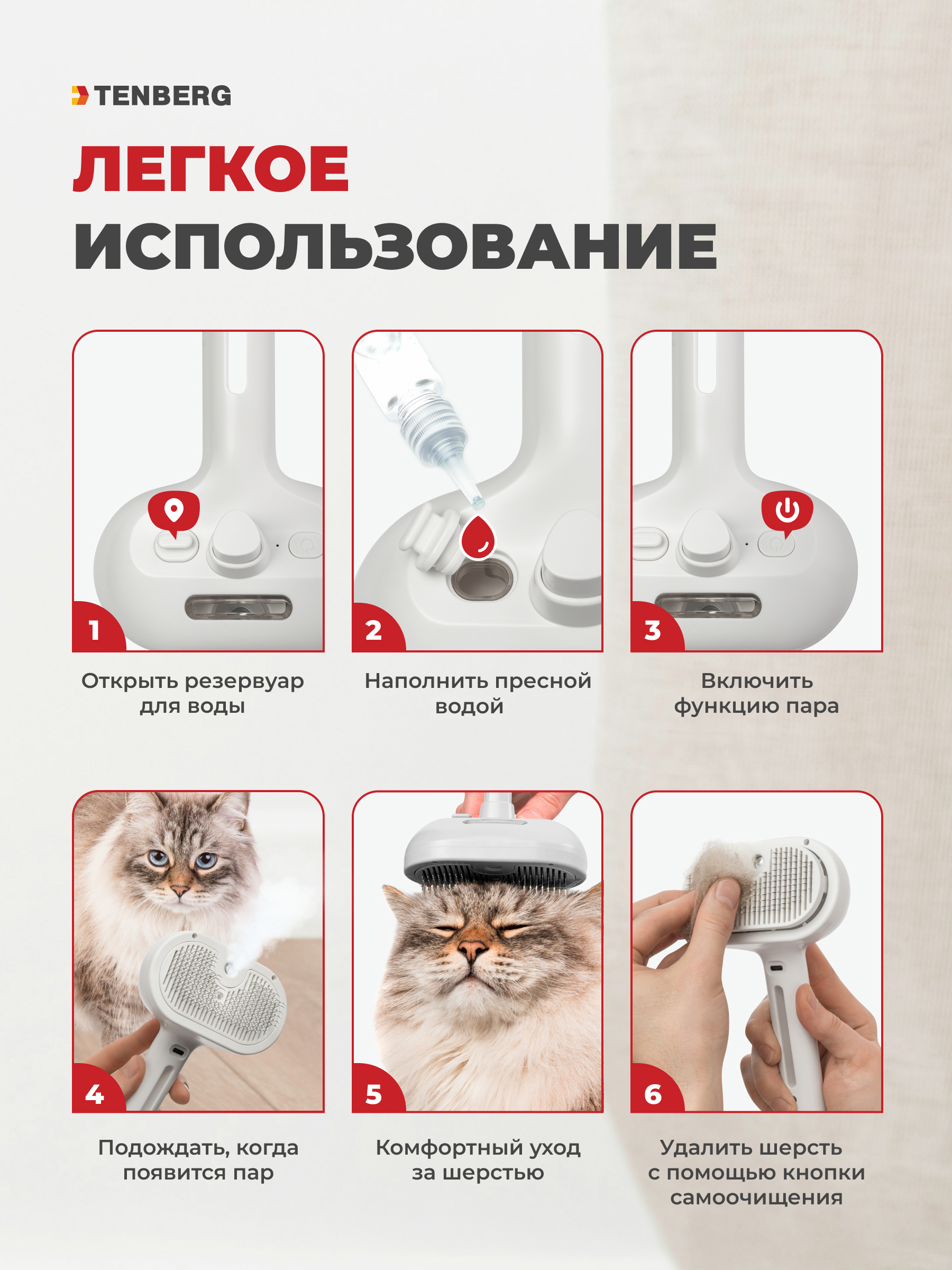 TENBERG

ЛЕГКОЕ
ИСПОЛЬЗОВАНИЕ

1

Открыть резервуар для воды

2

Наполнить пресной водой

3

Включить функцию пара

4

Подождать, когда появится пар

5

Комфортный уход за шерстью

6

Удалить шерсть с помощью кнопки самоочищения