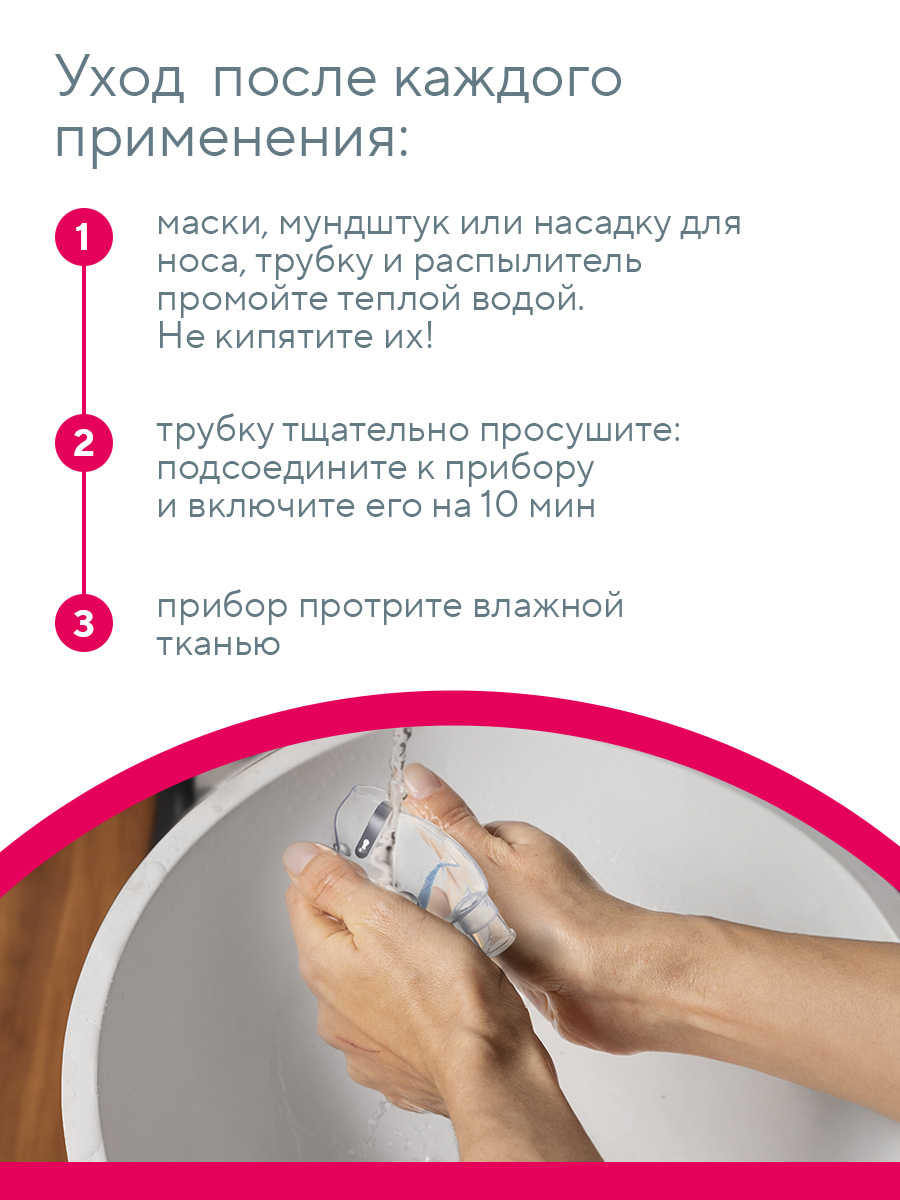 Уход после каждого применения:

1 маски, мундштук или насадку для носа, трубку и распылитель промойте теплой водой. Не кипятите их!

2 трубку тщательно просушите: подсоедините к прибору и включите его на 10 мин

3 прибор протрите влажной тканью