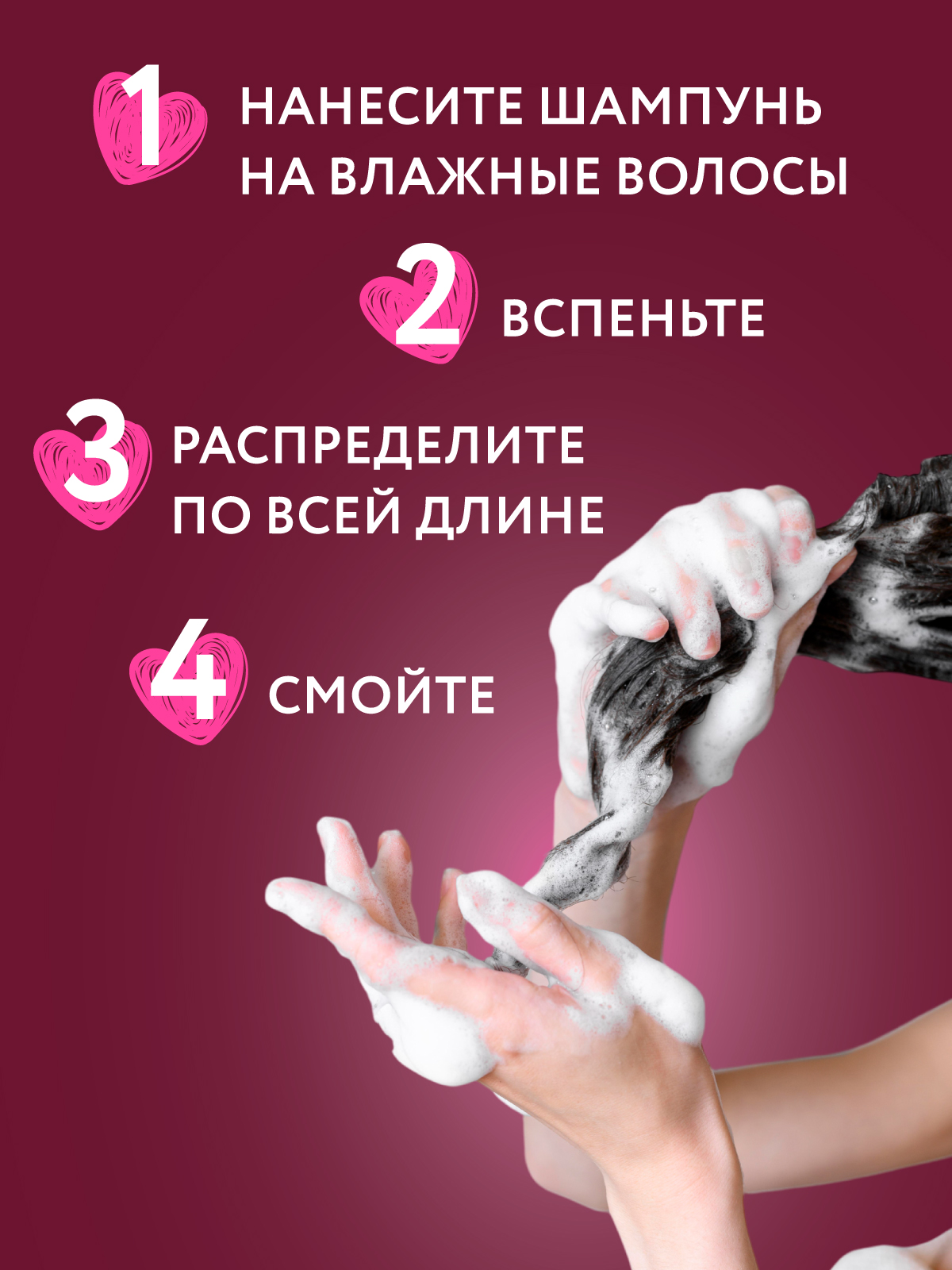 1 НАНЕСИТЕ ШАМПУНЬ НА ВЛАЖНЫЕ ВОЛОСЫ

2 ВСПЕНЬТЕ

3 РАСПРЕДЕЛИТЕ ПО ВСЕЙ ДЛИНЕ

4 СМОЙТЕ