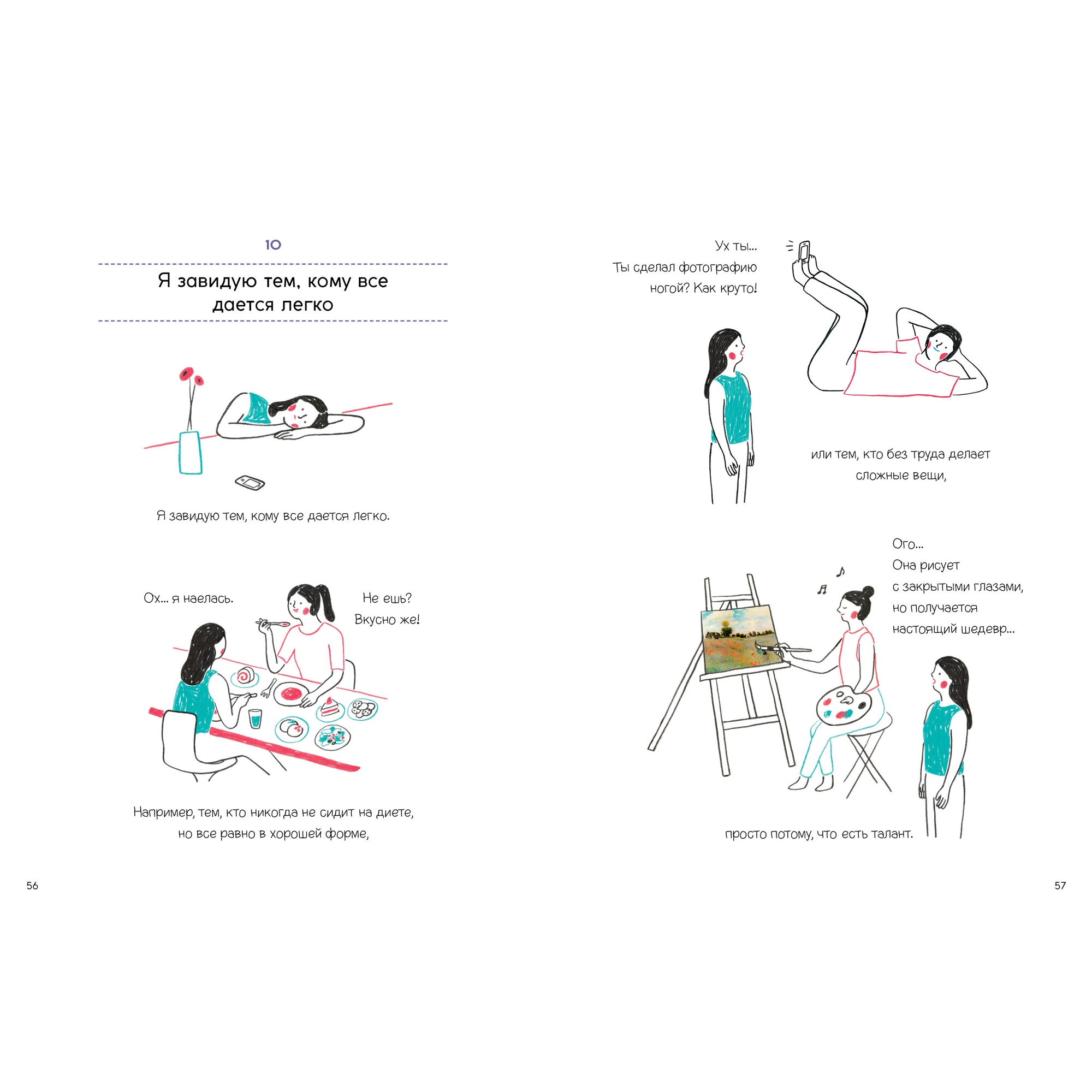 10

Я завидую тем, кому все дается легко

Я завидую тем, кому все дается легко.

Ох... я наелась.

Не ешь? Вкусно же!

Например, тем, кто никогда не сидит на диете, но все равно в хорошей форме,

56

Ух ты... Ты сделал фотографию ногой? Как круто!

или тем, кто без труда делает сложные вещи,

Ого... Она рисует с закрытыми глазами, но получается настоящий шедевр...

просто потому, что есть талант.

57