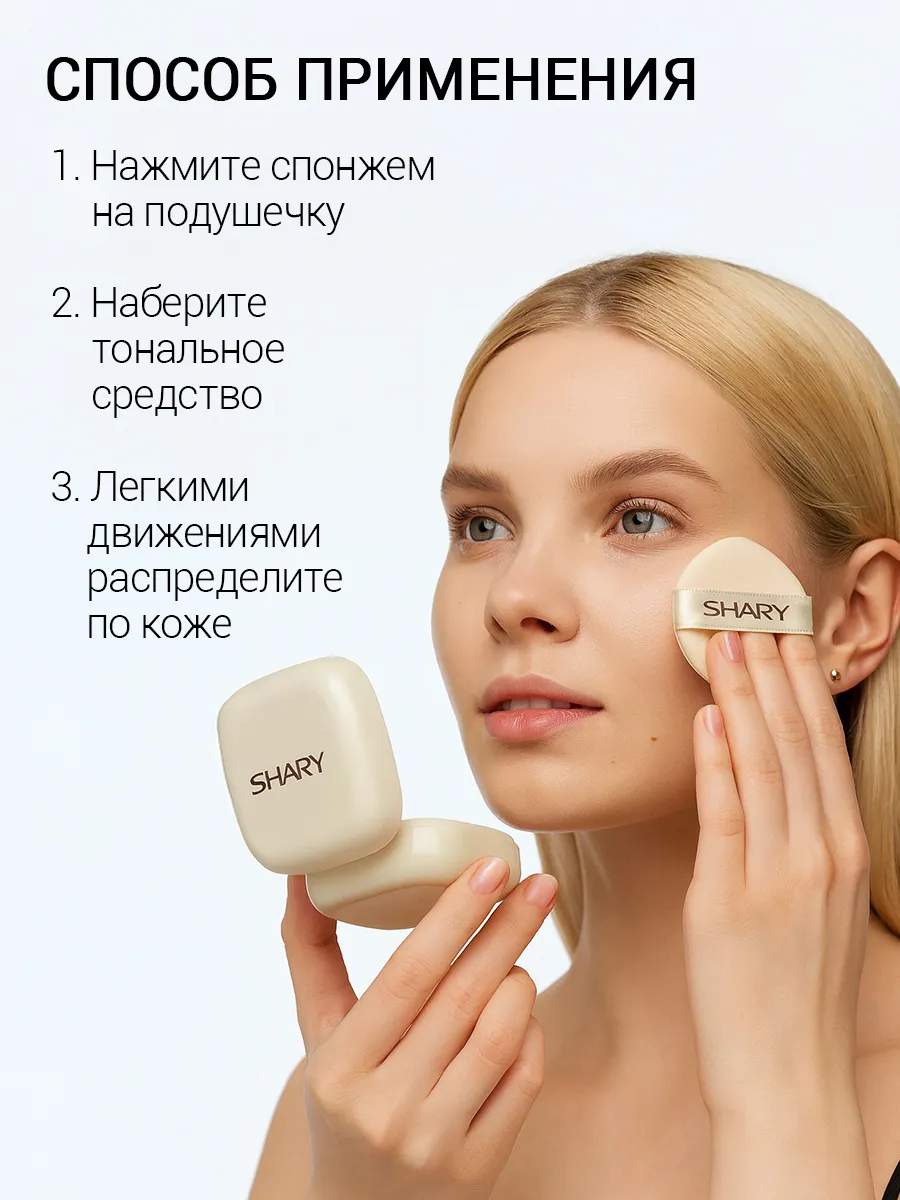 СПОСОБ ПРИМЕНЕНИЯ

1. Нажмите спонжем на подушечку

2. Наберите тональное средство

3. Легкими движениями распределите по коже

SHARY

SHARY