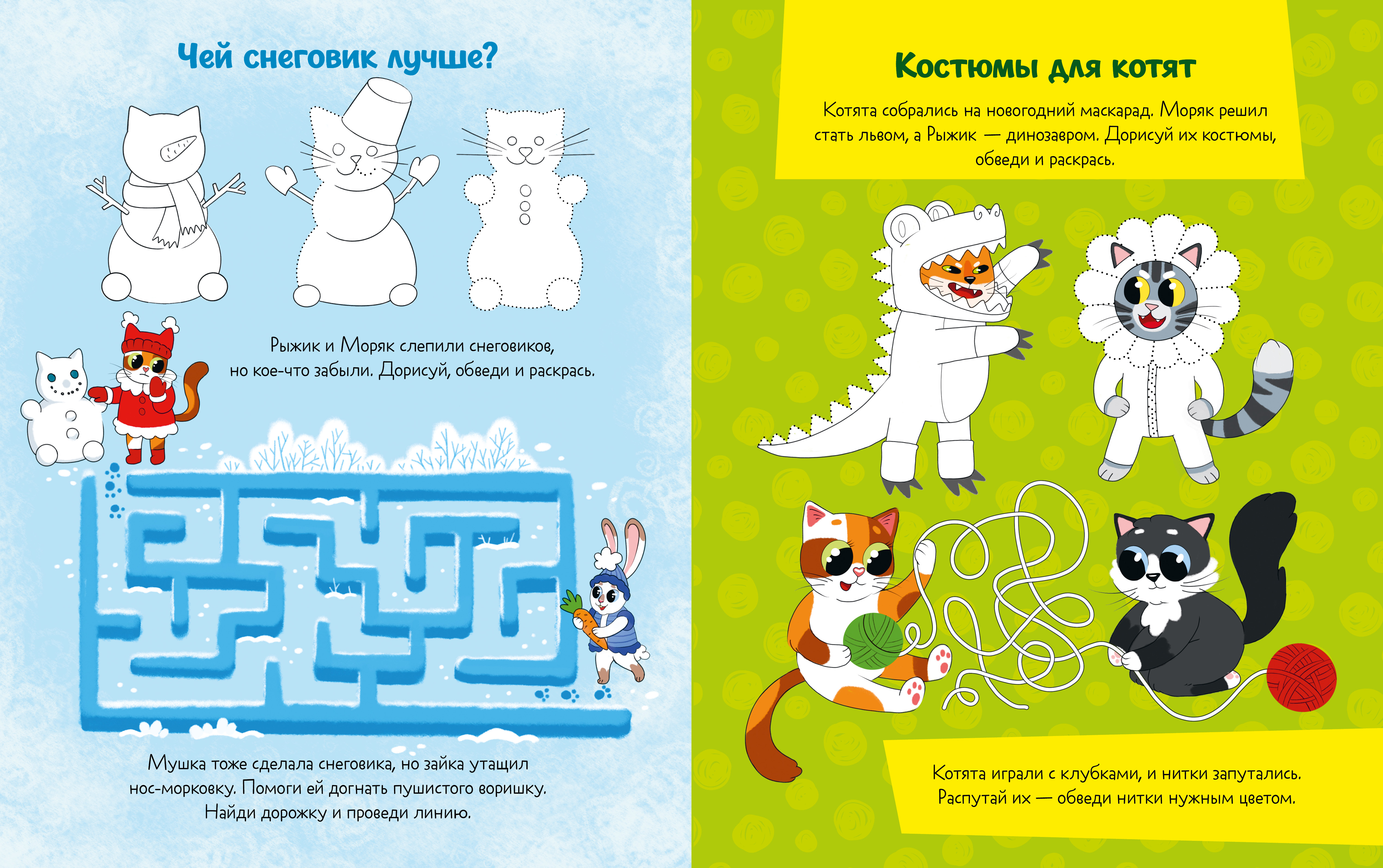 Чей снеговик лучше?

Рыжик и Моряк слепили снеговиков, но кое-что забыли. Дорисуй, обведи и раскрась.

Мушка тоже сделала снеговика, но зайка утащил нос-морковку. Помоги ей догнать пушистого воришку. Найди дорожку и проведи линию.

Костюмы для котят

Котята собрались на новогодний маскарад. Моряк решил стать львом, а Рыжик — динозавром. Дорисуй их костюмы, обведи и раскрась.

Котята играли с клубками, и нитки запутались. Распутай их — обведи нитки нужным цветом.