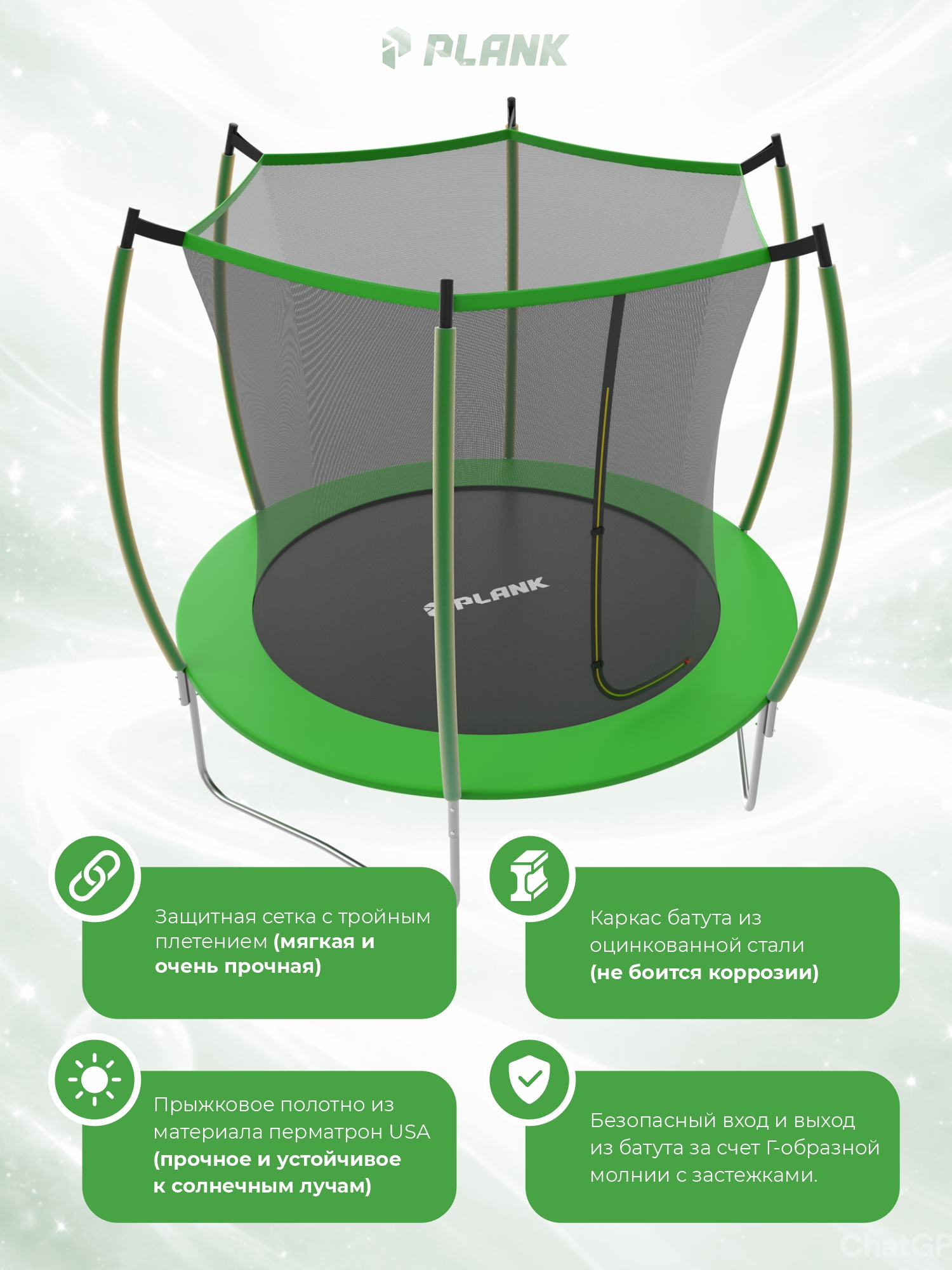 PLANK

PLANK

Защитная сетка с тройным плетением (мягкая и очень прочная)

Каркас батута из оцинкованной стали (не боится коррозии)

Прыжковое полотно из материала перматрон USA (прочное и устойчивое к солнечным лучам)

Безопасный вход и выход из батута за счет Г-образной молнии с застежками.

ChatGP