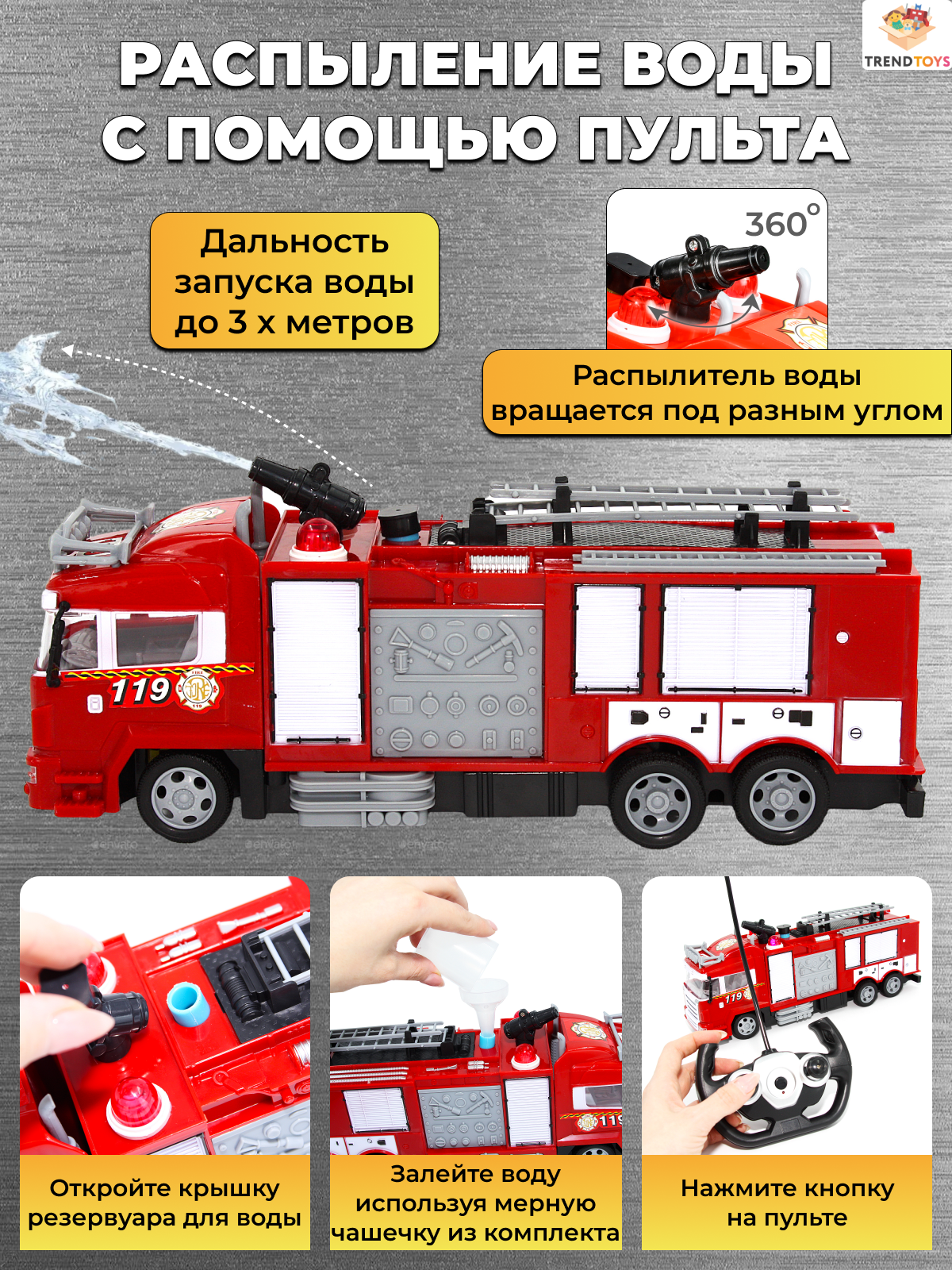 TRENDTOYS

РАСПЫЛЕНИЕ ВОДЫ С ПОМОЩЬЮ ПУЛЬТА

Дальность запуска воды до 3 х метров

360°

Распылитель воды вращается под разным углом

119

Откройте крышку резервуара для воды

Залейте воду используя мерную чашечку из комплекта

Нажмите кнопку на пульте