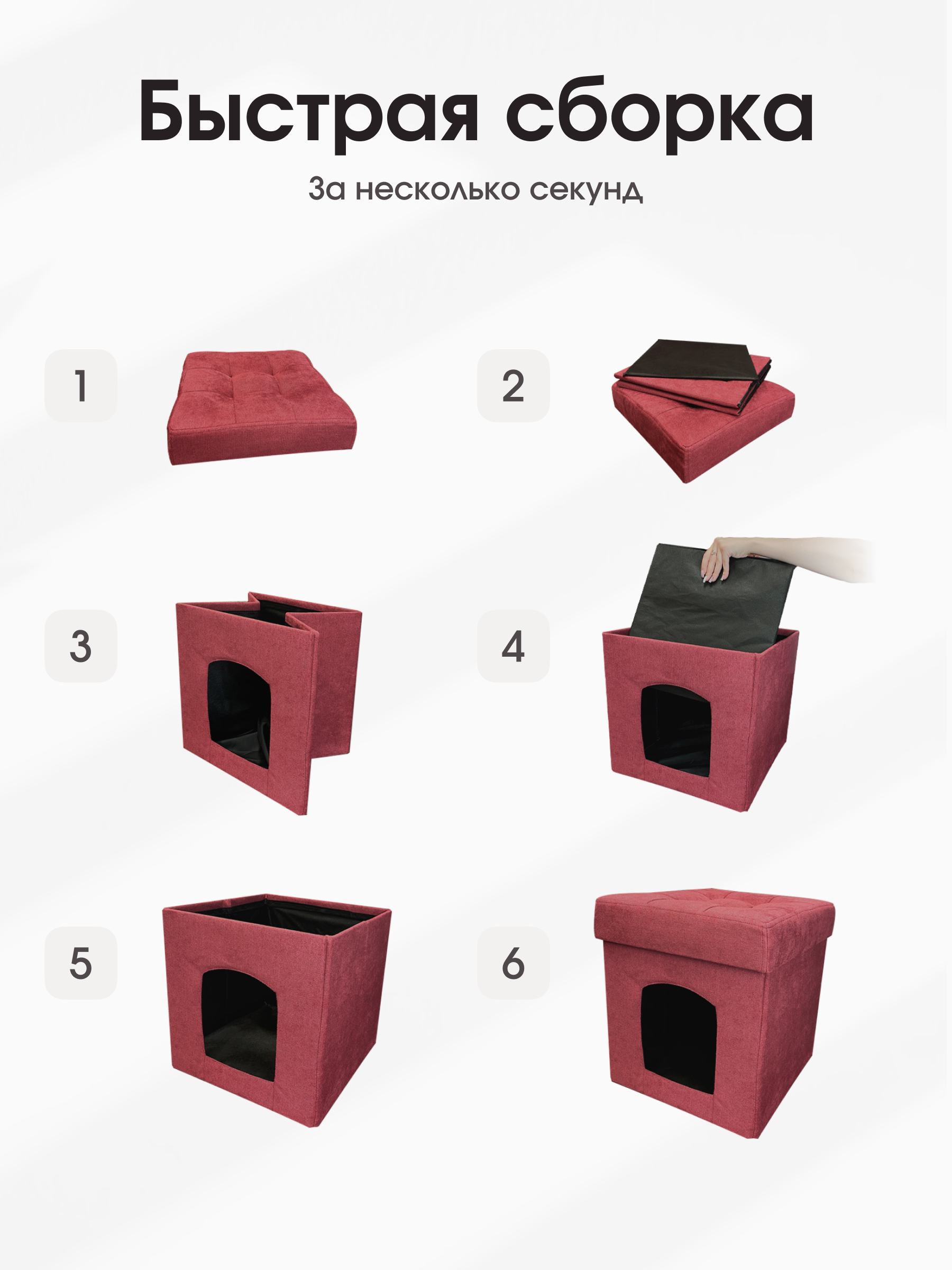 Быстрая сборка

За несколько секунд

1

2

3

4

5

6