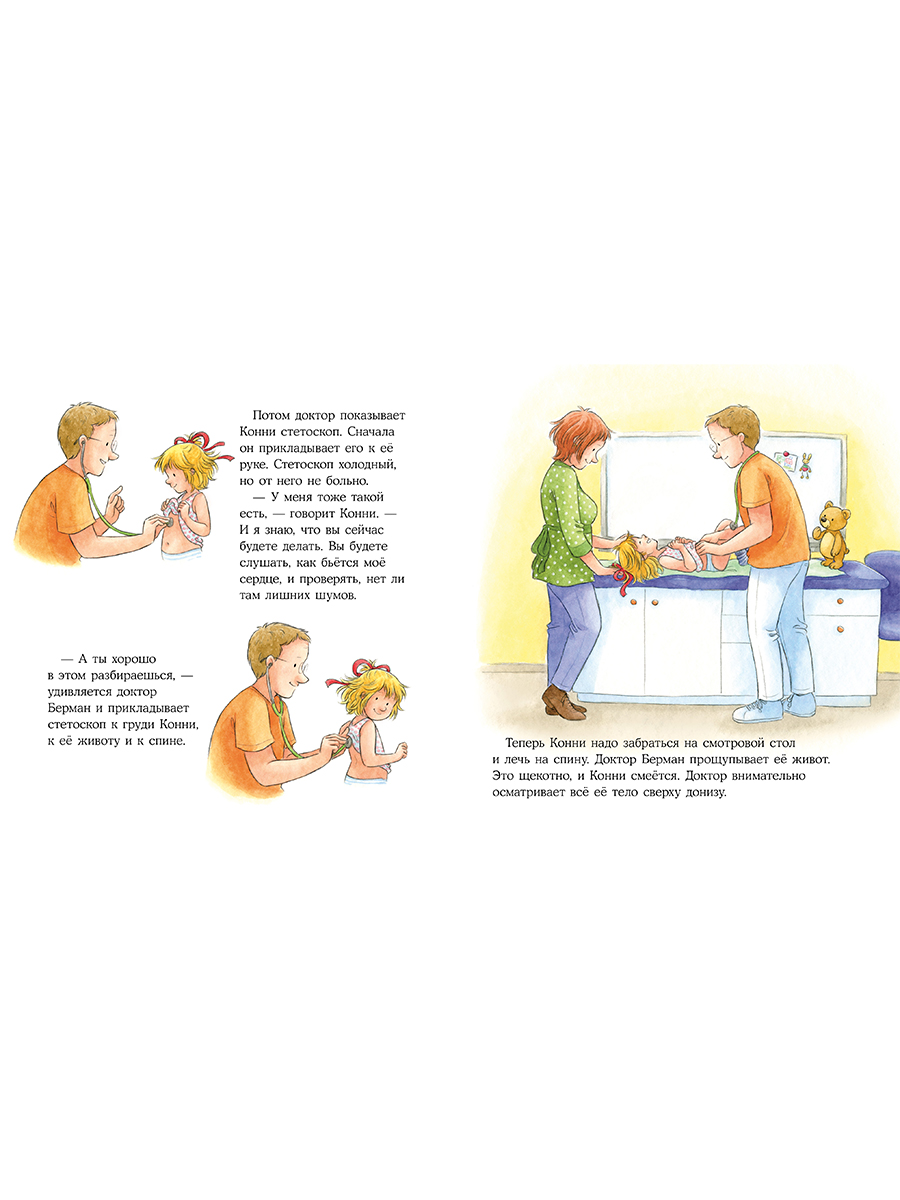 Потом доктор показывает Конни стетоскоп. Сначала он прикладывает его к её руке. Стетоскоп холодный, но от него не больно.

— У меня тоже такой есть, — говорит Конни. — И я знаю, что вы сейчас будете делать. Вы будете слушать, как бьётся моё сердце, и проверять, нет ли там лишних шумов.

— А ты хорошо в этом разбираешься, — удивляется доктор Берман и прикладывает стетоскоп к груди Конни, к её животу и к спине.

Теперь Конни надо забраться на смотровой стол и лечь на спину. Доктор Берман прощупывает её живот. Это щекотно, и Конни смеётся. Доктор внимательно осматривает всё её тело сверху донизу.