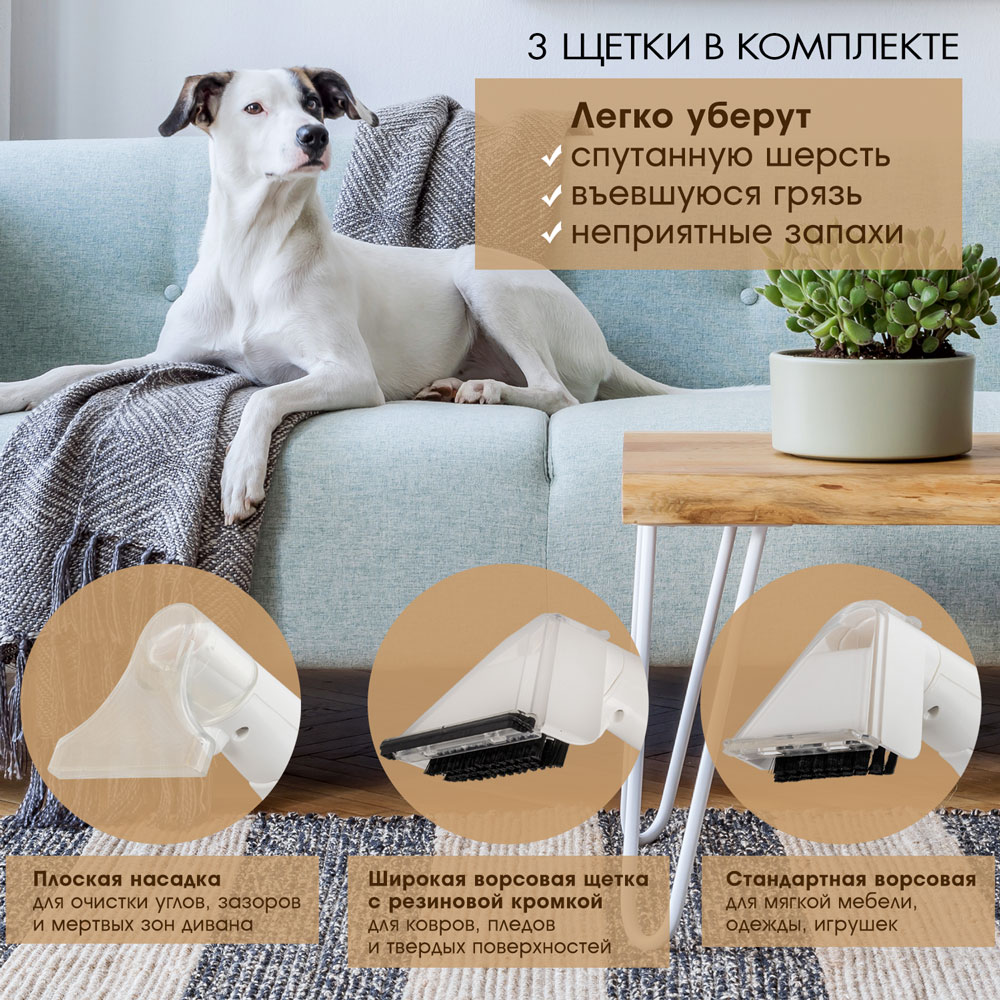 3 ЩЕТКИ В КОМПЛЕКТЕ

Легко уберут
✓ спутанную шерсть
✓ въевшуюся грязь
✓ неприятные запахи

Плоская насадка
для очистки углов, зазоров и мертвых зон дивана

Широкая ворсовая щетка с резиновой кромкой
для ковров, пледов и твердых поверхностей

Стандартная ворсовая
для мягкой мебели, одежды, игрушек