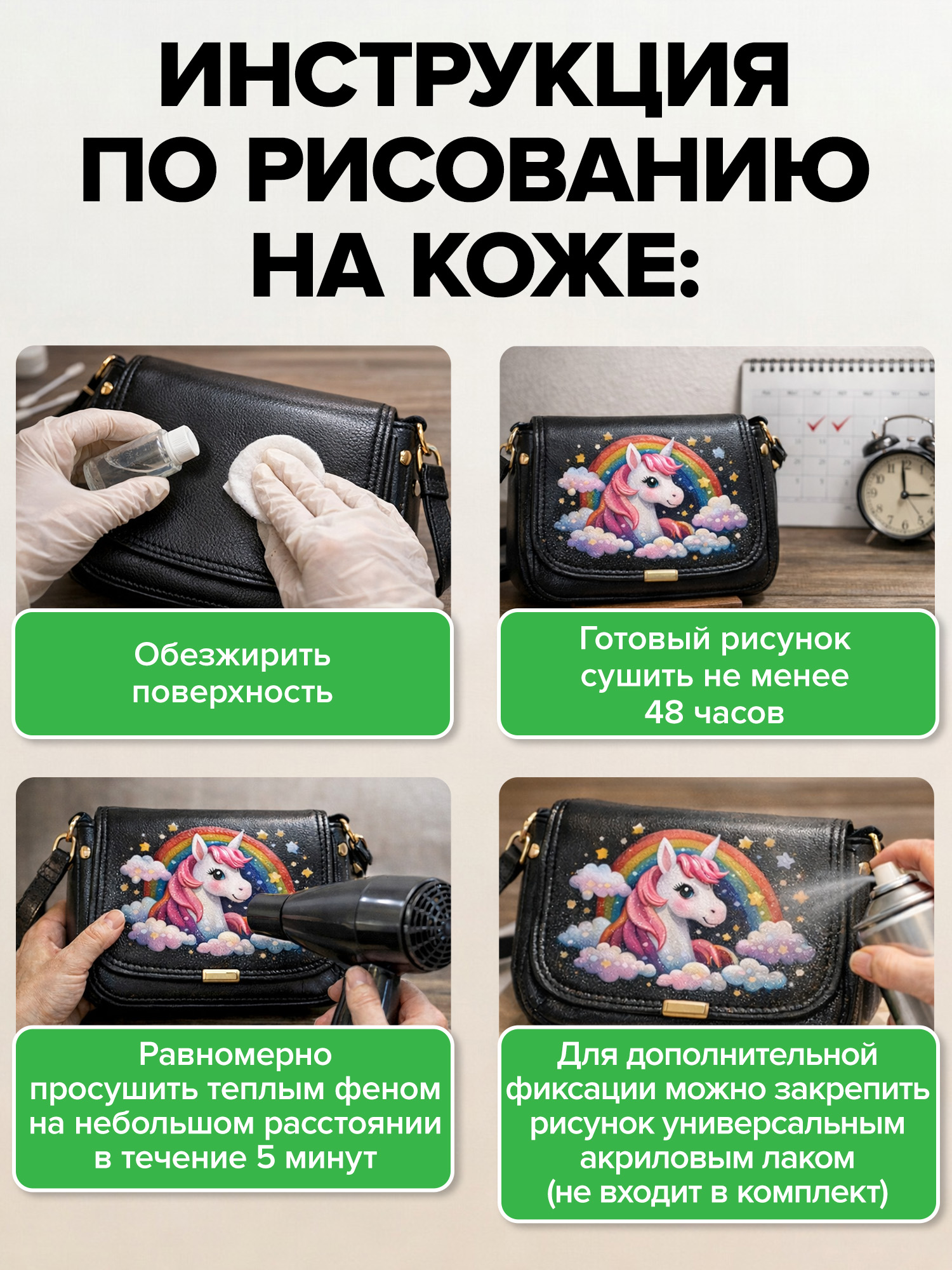 ИНСТРУКЦИЯ ПО РИСОВАНИЮ НА КОЖЕ:

Обезжирить поверхность

Готовый рисунок сушить не менее 48 часов

Равномерно просушить теплым феном на небольшом расстоянии в течение 5 минут

Для дополнительной фиксации можно закрепить рисунок универсальным акриловым лаком (не входит в комплект)