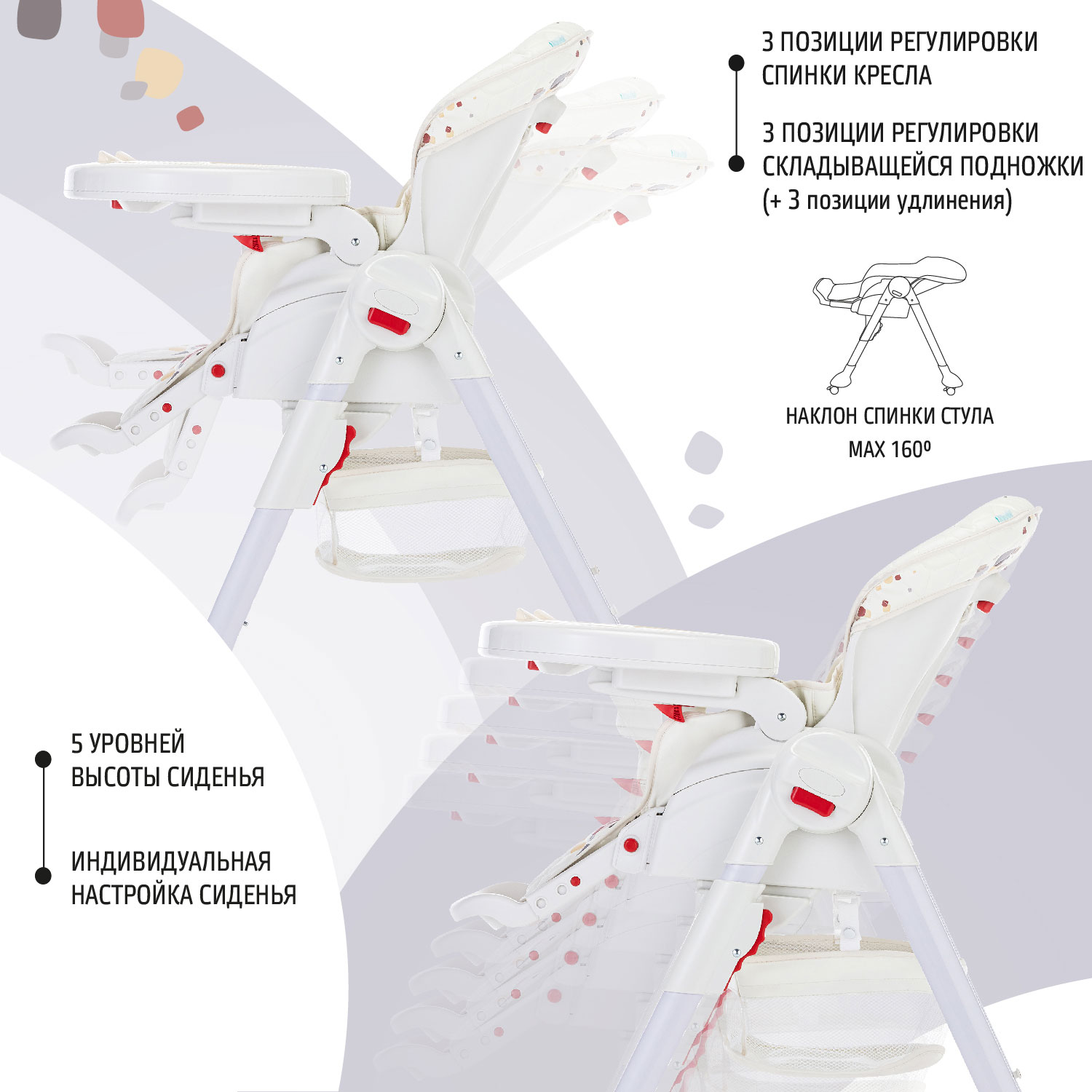 3 ПОЗИЦИИ РЕГУЛИРОВКИ СПИНКИ КРЕСЛА

3 ПОЗИЦИИ РЕГУЛИРОВКИ СКЛАДЫВАЩЕЙСЯ ПОДНОЖКИ (+ 3 позиции удлинения)

НАКЛОН СПИНКИ СТУЛА MAX 160º

5 УРОВНЕЙ ВЫСОТЫ СИДЕНЬЯ

ИНДИВИДУАЛЬНАЯ НАСТРОЙКА СИДЕНЬЯ