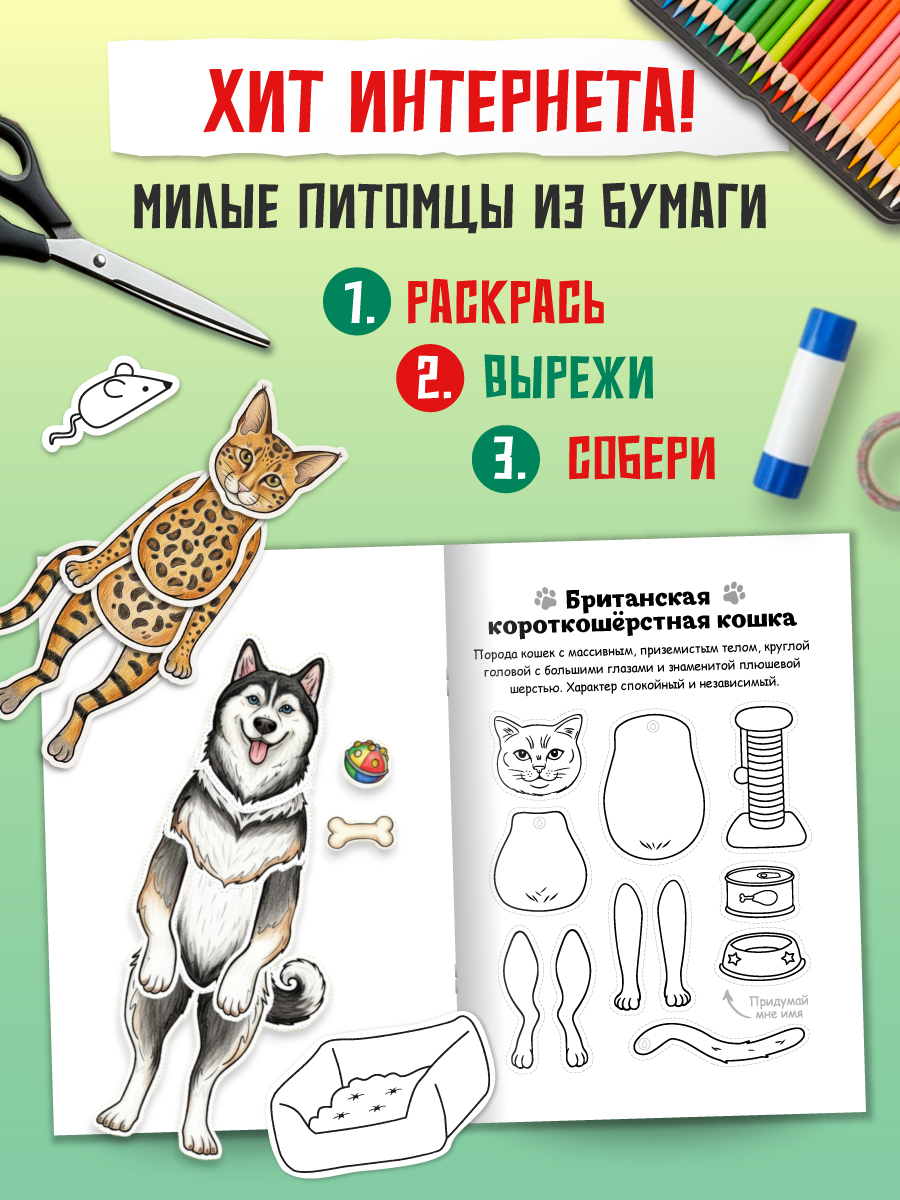 ХИТ ИНТЕРНЕТА!

МИЛЫЕ ПИТОМЦЫ ИЗ БУМАГИ

1. РАСКРАСЬ

2. ВЫРЕЖИ

3. СОБЕРИ

Британская короткошёрстная кошка

Порода кошек с массивным, приземистым телом, круглой головой с большими глазами и знаменитой плюшевой шерстью. Характер спокойный и независимый.

Придумай мне имя