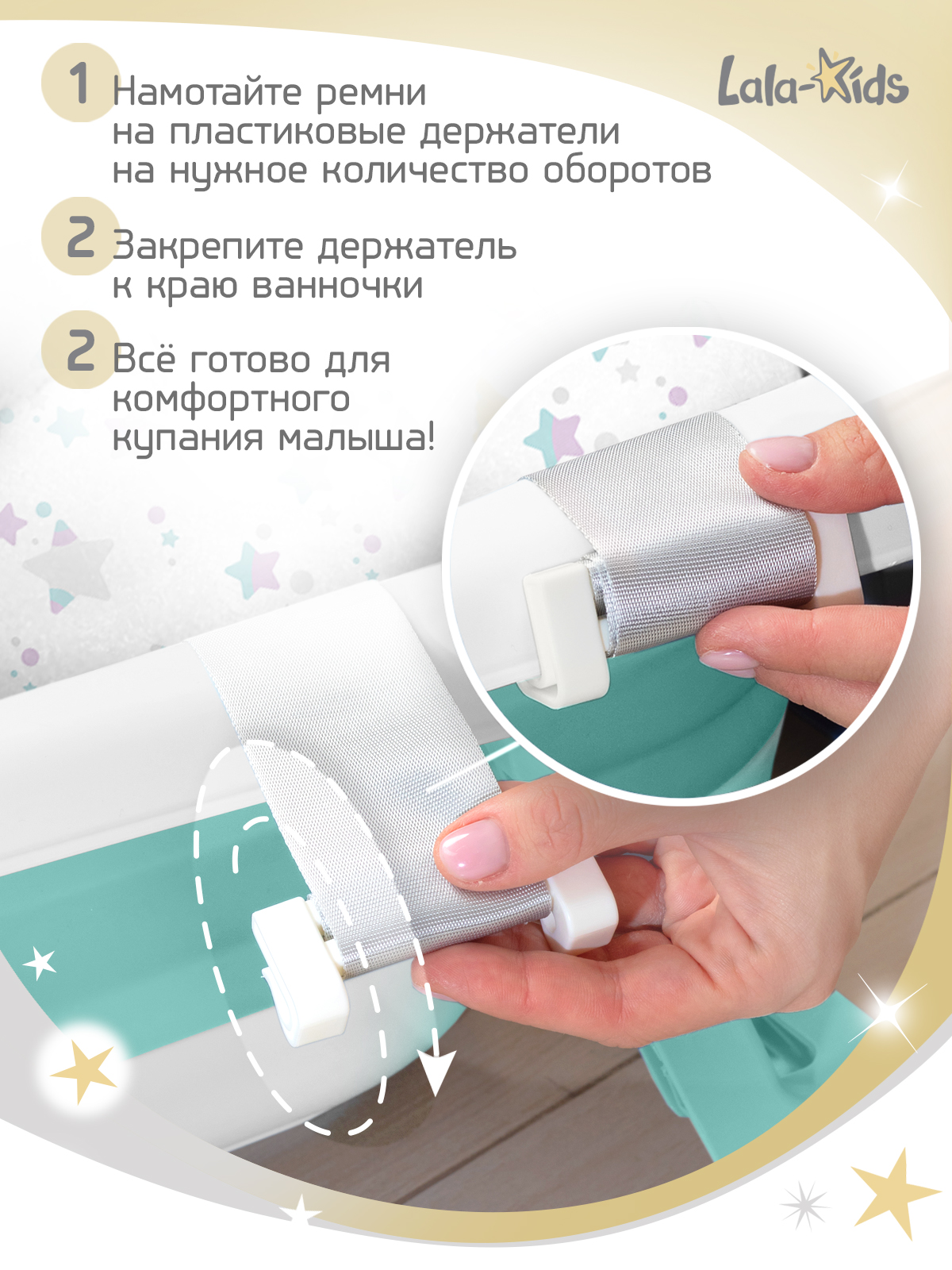 Lala-Kids

1 Намотайте ремни на пластиковые держатели на нужное количество оборотов

2 Закрепите держатель к краю ванночки

2 Всё готово для комфортного купания малыша!