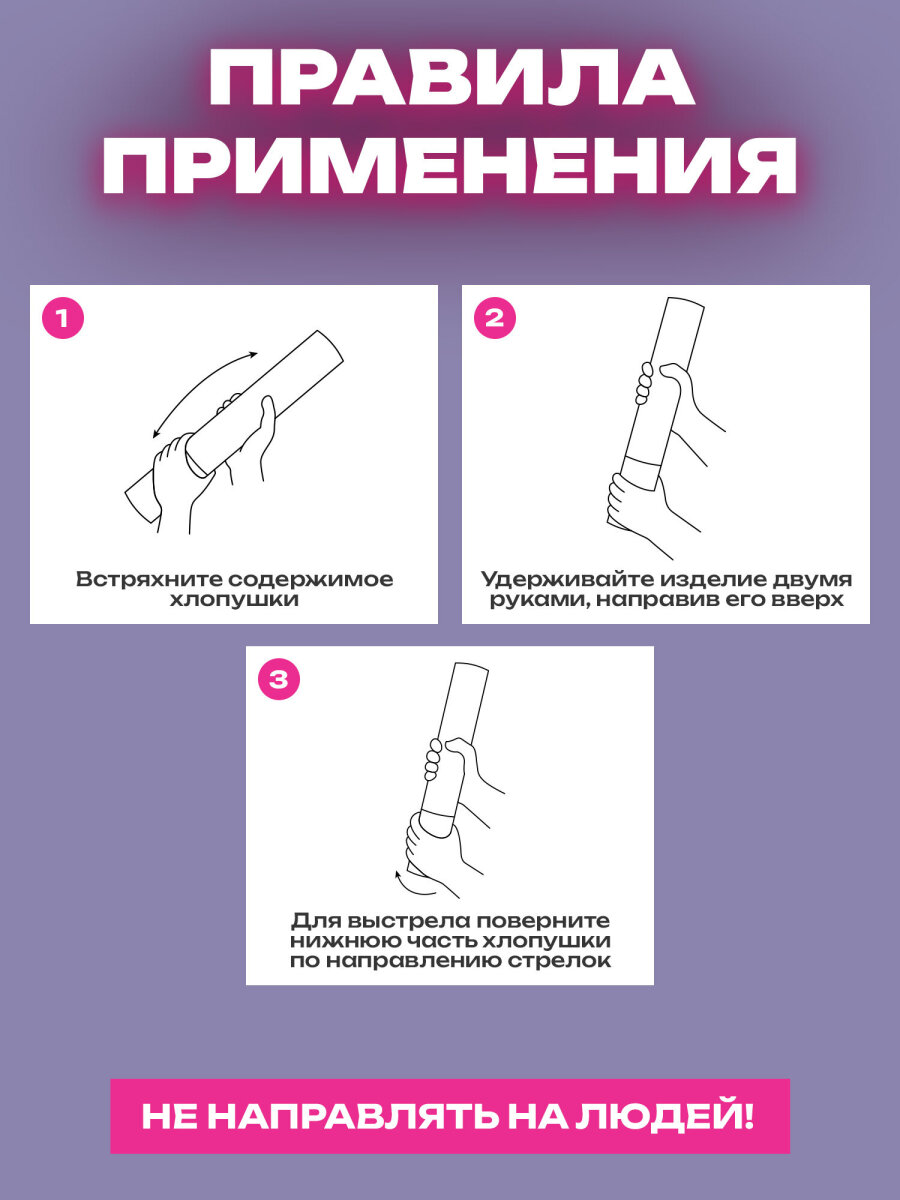 ПРАВИЛА ПРИМЕНЕНИЯ

1

Встряхните содержимое хлопушки

2

Удерживайте изделие двумя руками, направив его вверх

3

Для выстрела поверните нижнюю часть хлопушки по направлению стрелок

НЕ НАПРАВЛЯТЬ НА ЛЮДЕЙ!