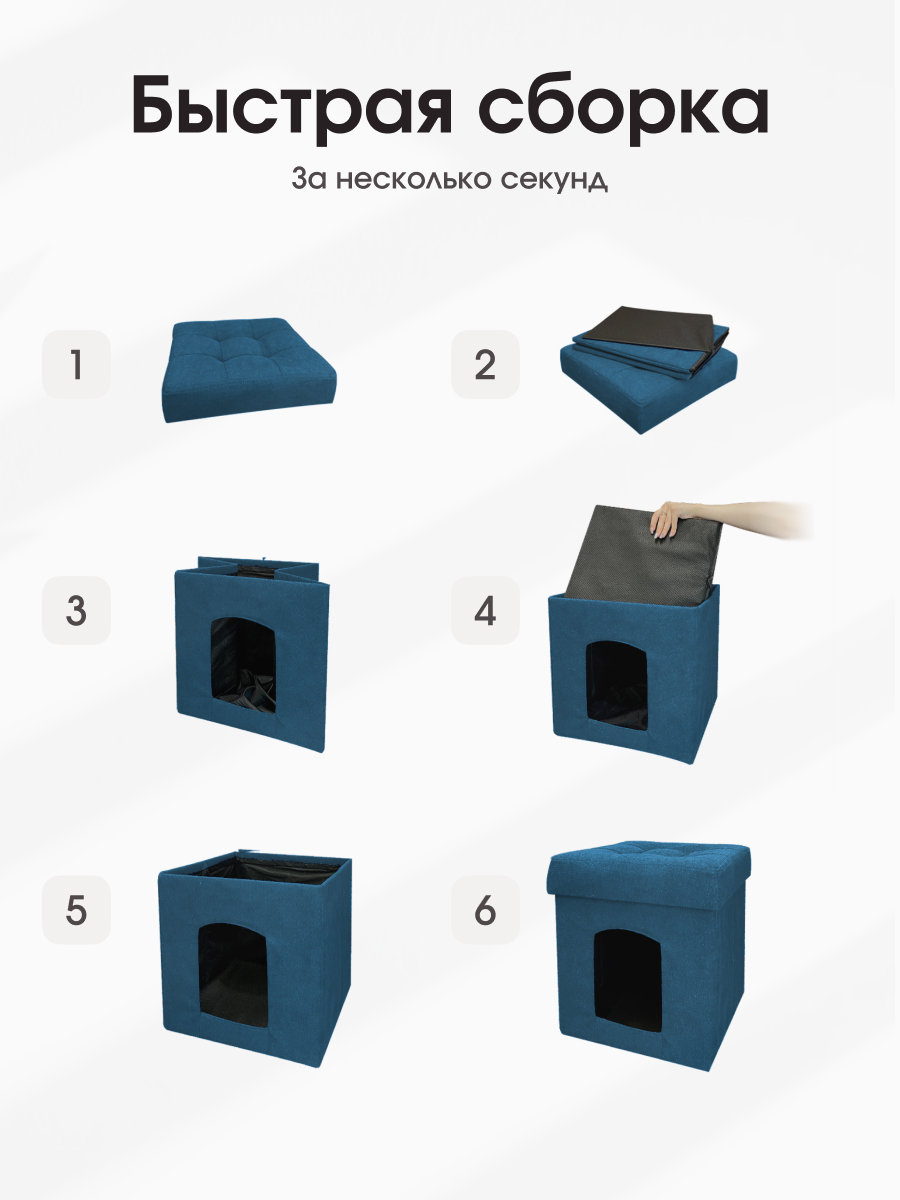 Быстрая сборка

За несколько секунд

1

2

3

4

5

6