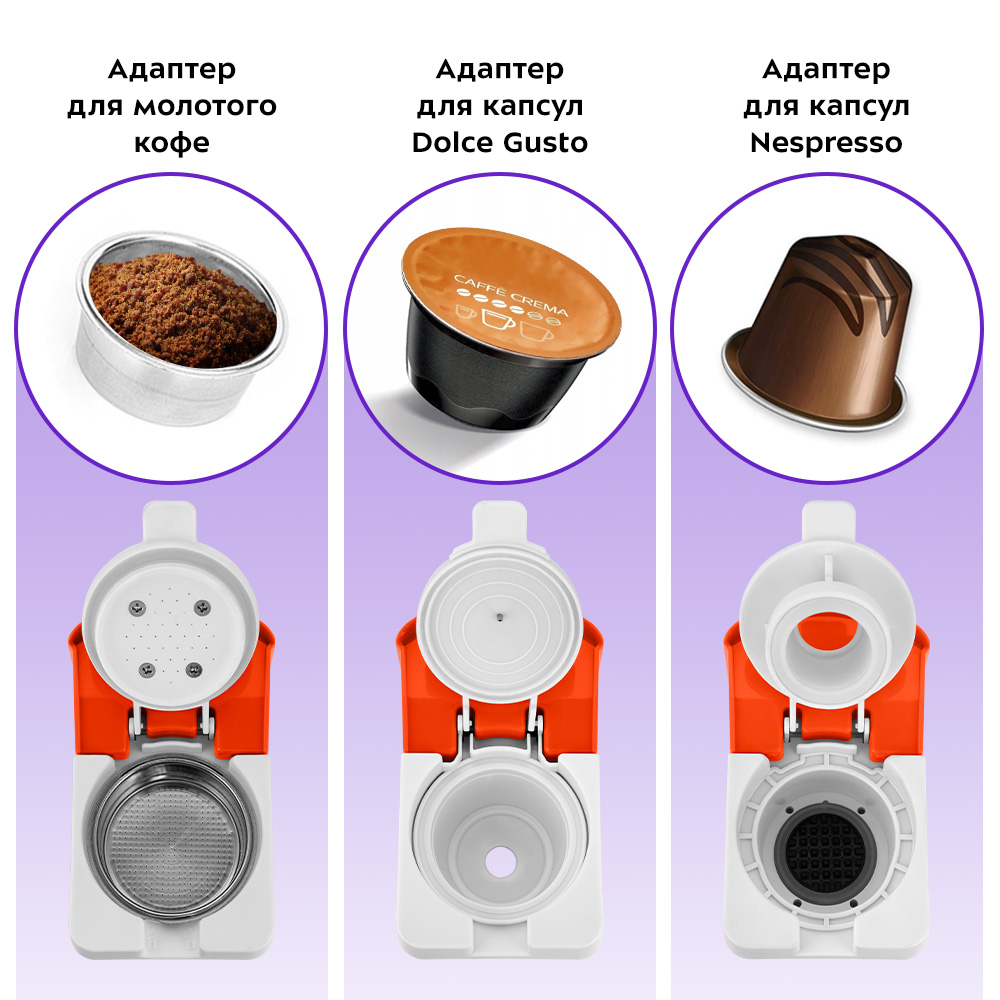 Адаптер для молотого кофе

Адаптер для капсул Dolce Gusto

Адаптер для капсул Nespresso

CAFFE CREMA