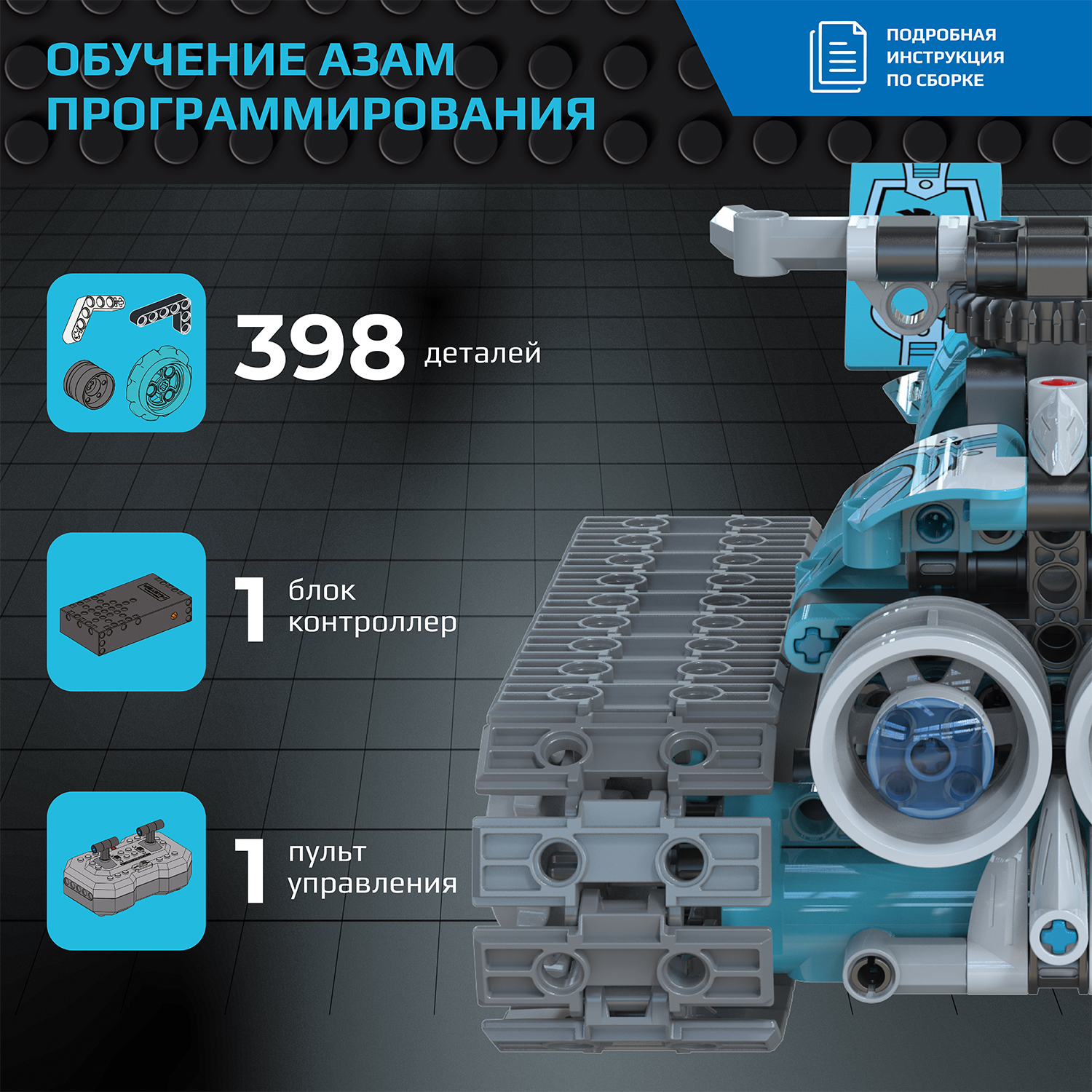 ОБУЧЕНИЕ АЗАМ ПРОГРАММИРОВАНИЯ

ПОДРОБНАЯ ИНСТРУКЦИЯ ПО СБОРКЕ

398 деталей

1 блок контроллер

1 пульт управления